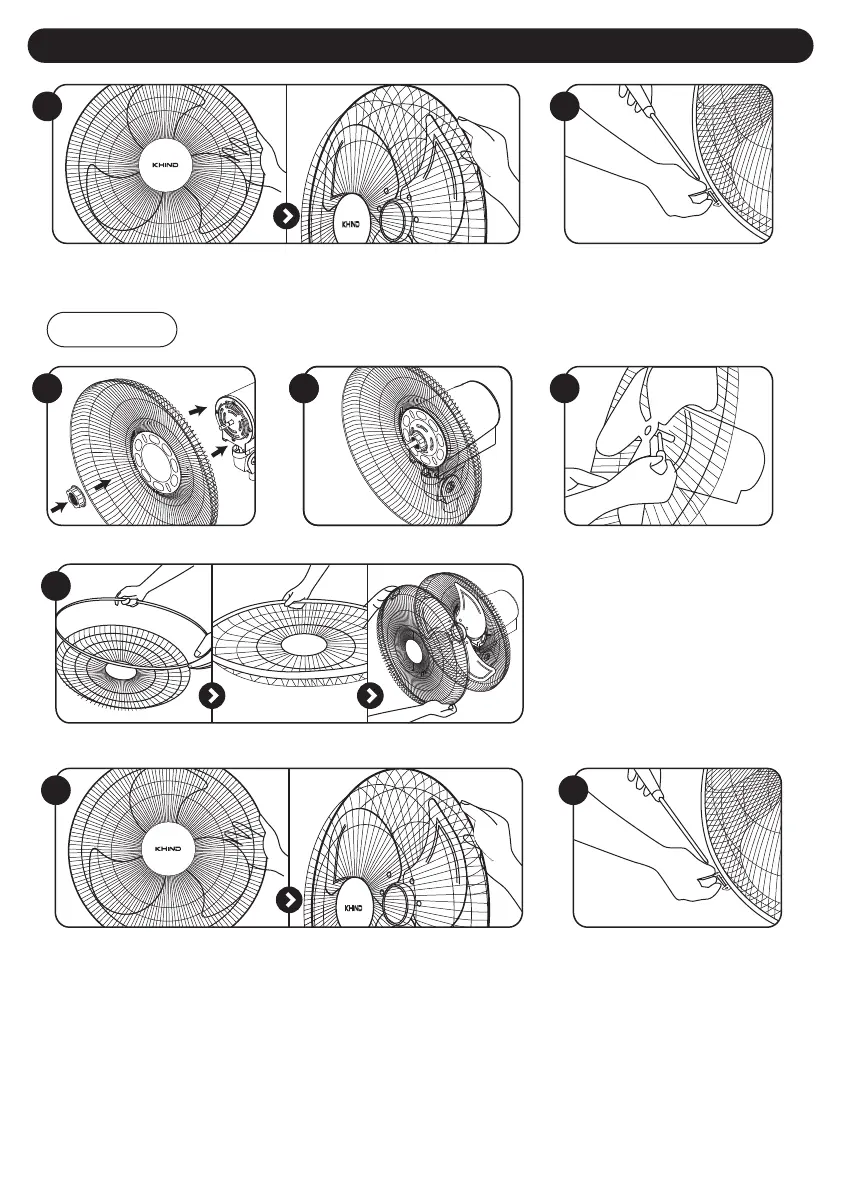 KHIND

KHIND

KHIND

KHIND