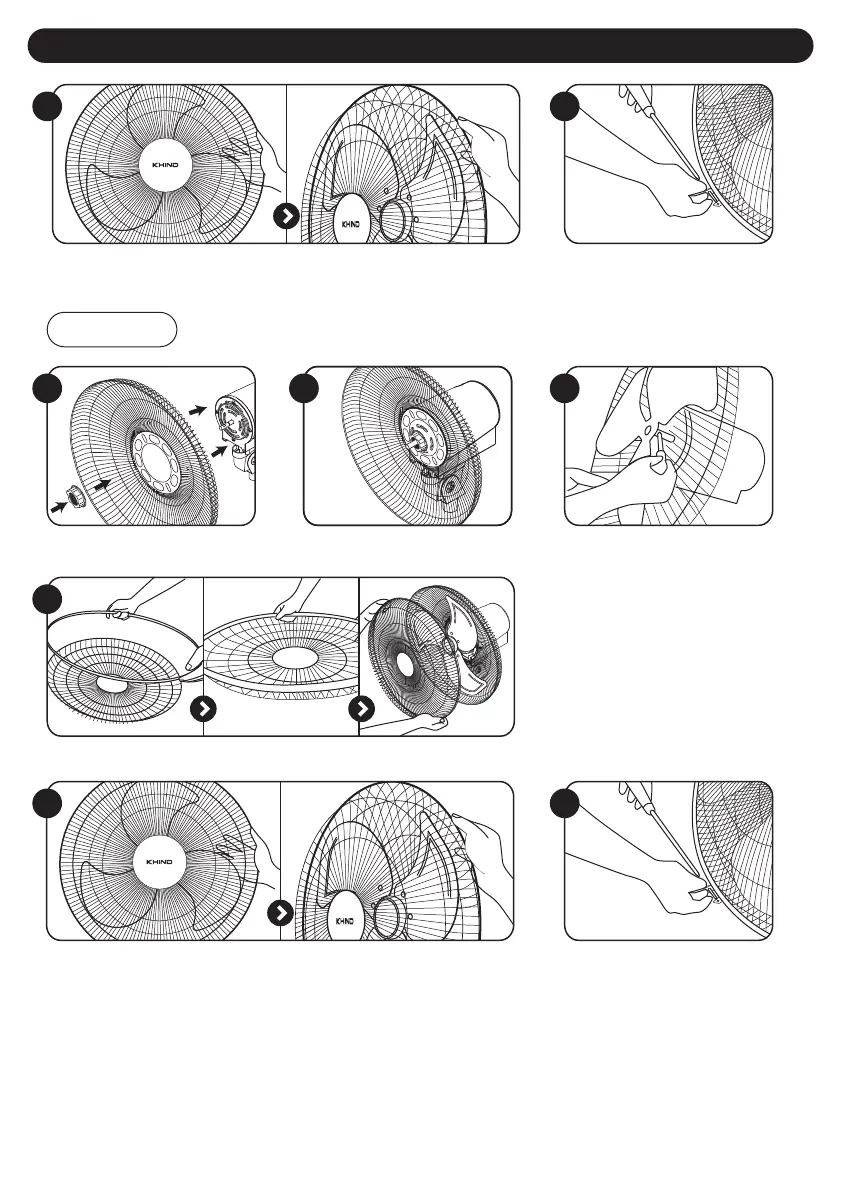 KHIND

KHIND

KHIND

KHIND