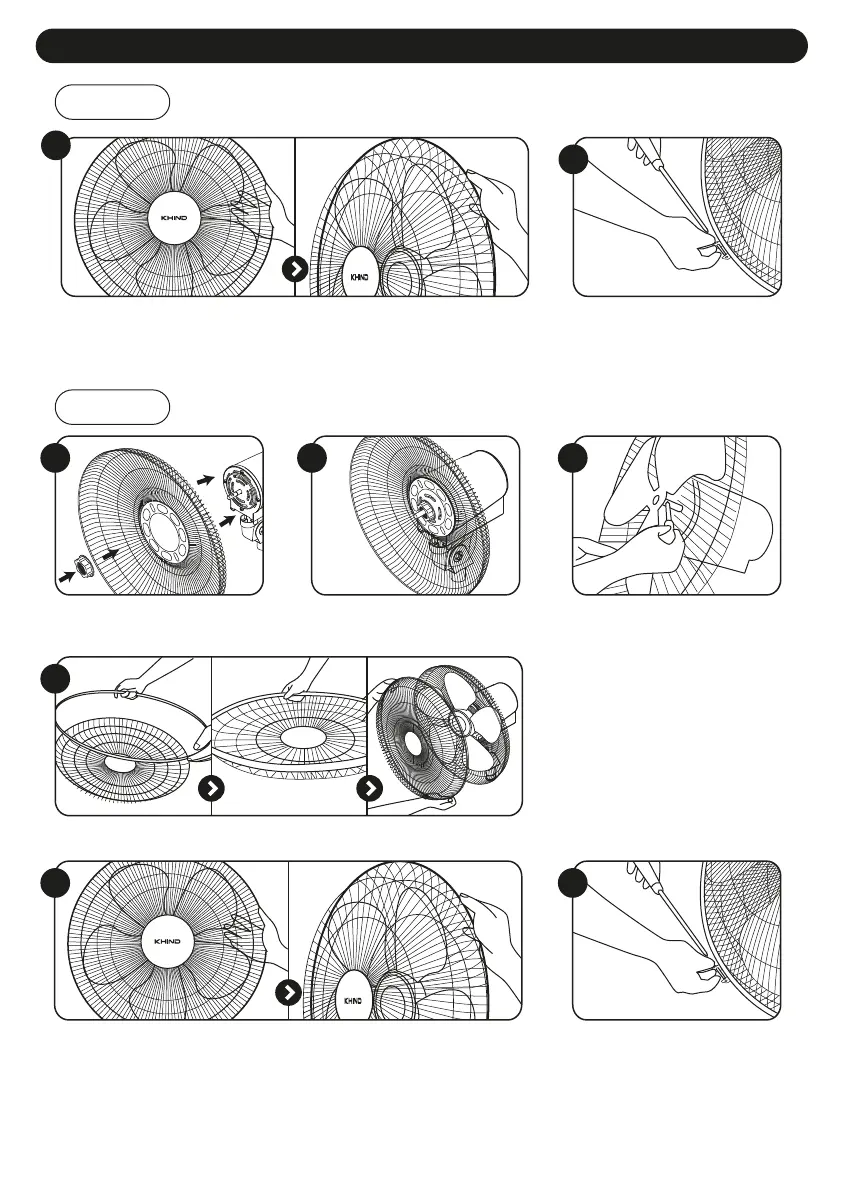 KHIND

KHIND

KHIND

KHIND