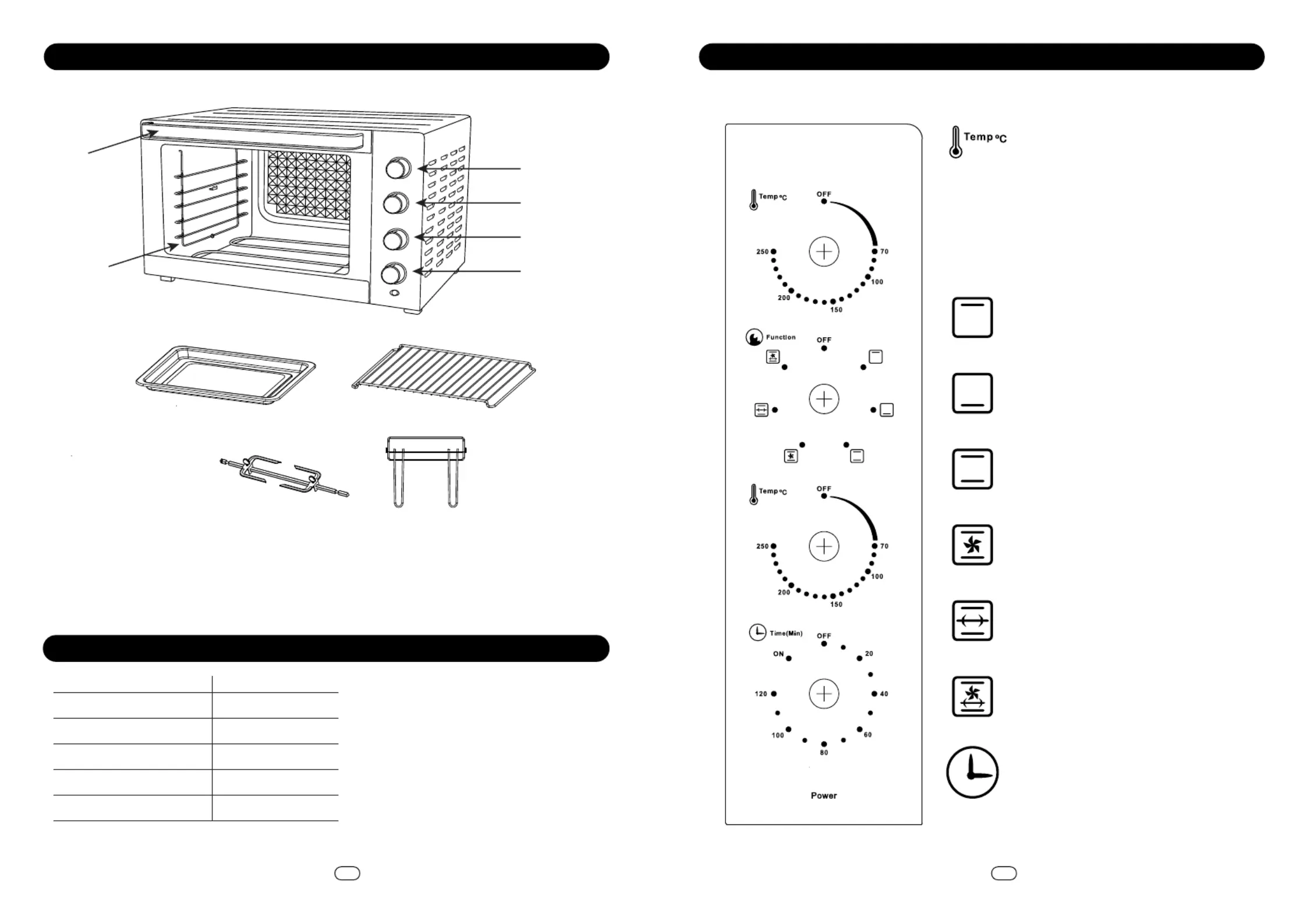 Temp °C
OFF
250
70
100
200
150

Function
OFF

Temp °C
OFF
250
70
100
200
150

Time(Min)
OFF
ON
20
120
40
100
60
80

Power

Temp °C