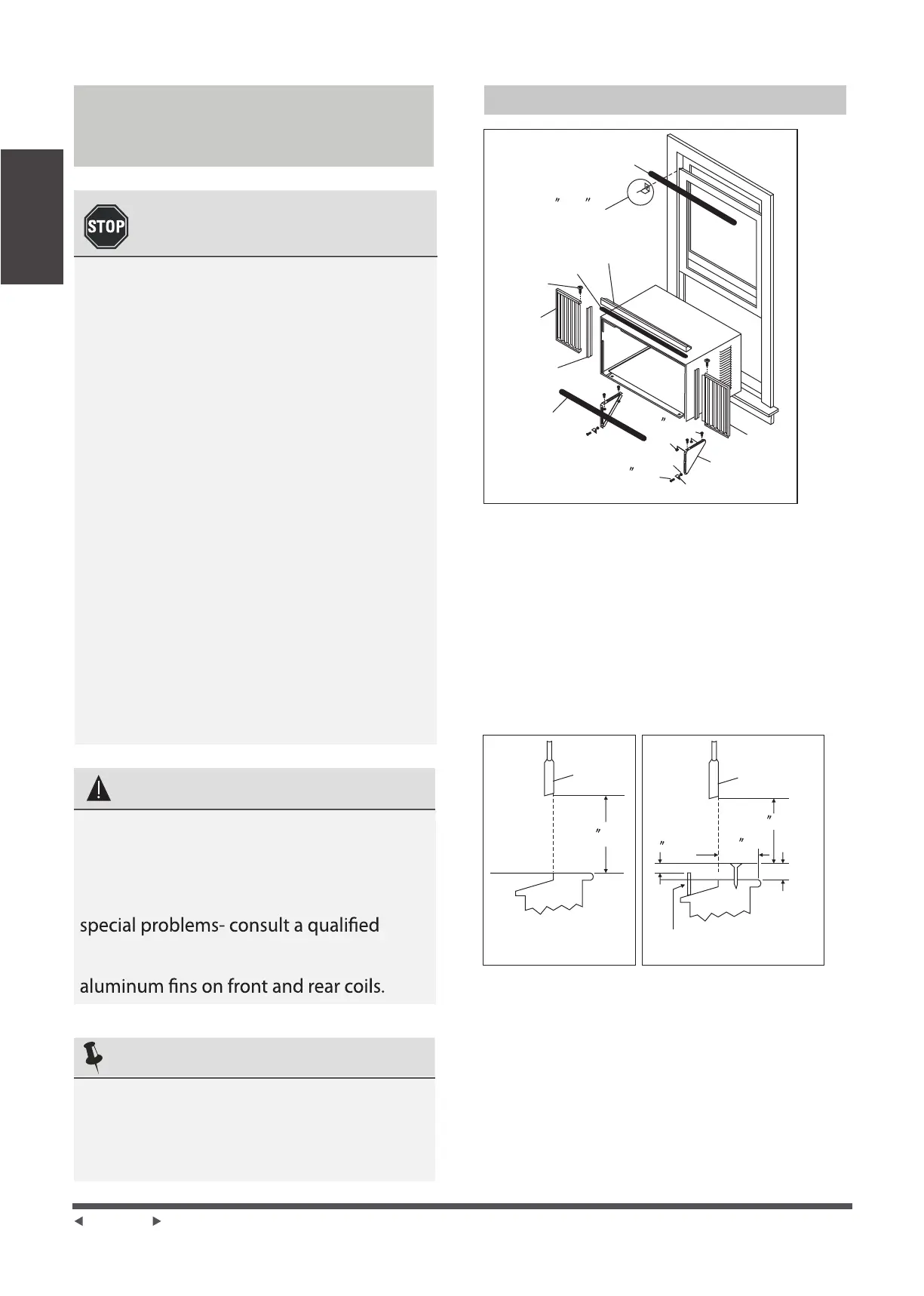 STOP

special problems- consult a qualified

aluminum fins on front and rear coils.