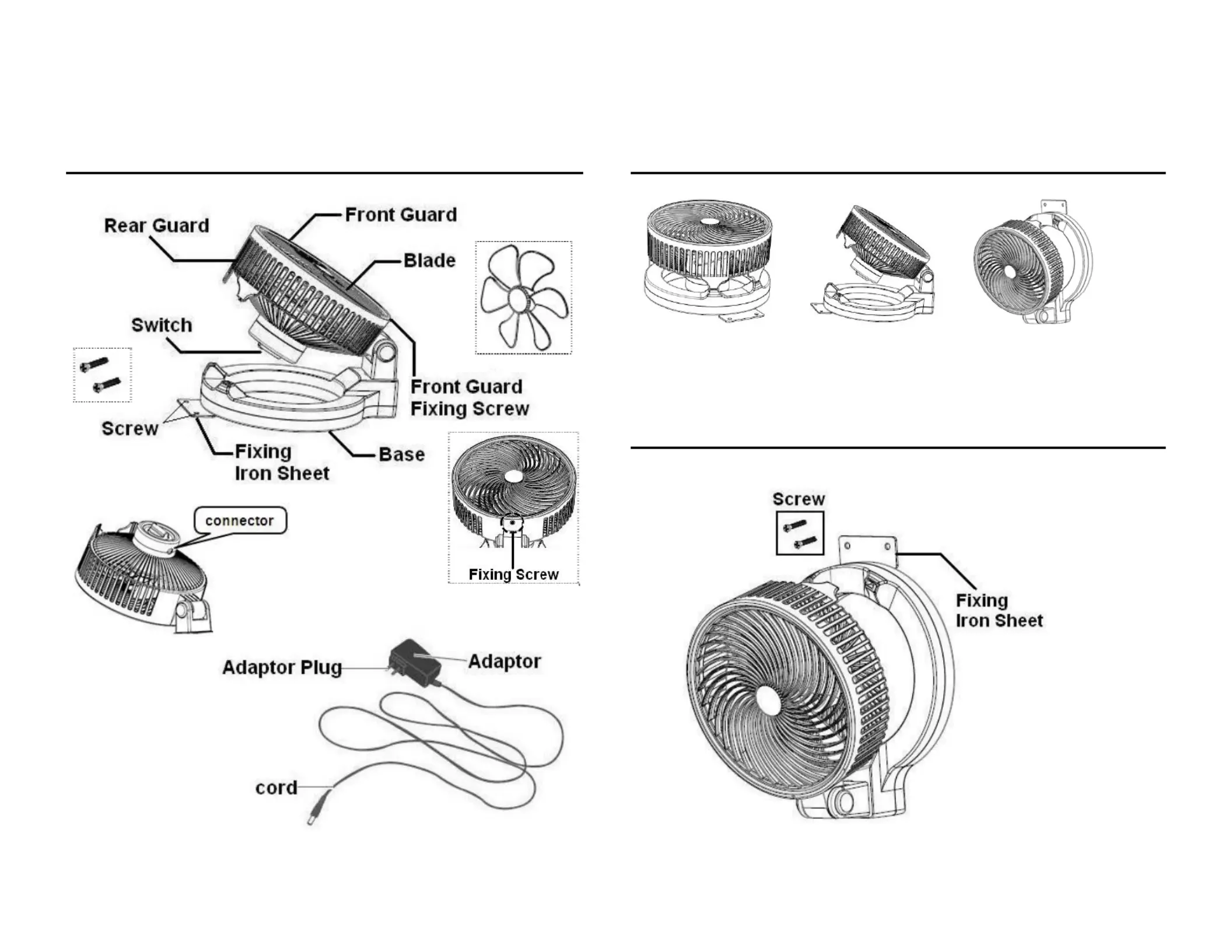 Rear Guard

Front Guard

Blade

Switch

Front Guard Fixing Screw

Screw

Fixing Iron Sheet

Base

connector

Fixing Screw

Adaptor Plug

Adaptor

cord

Screw

Fixing Iron Sheet