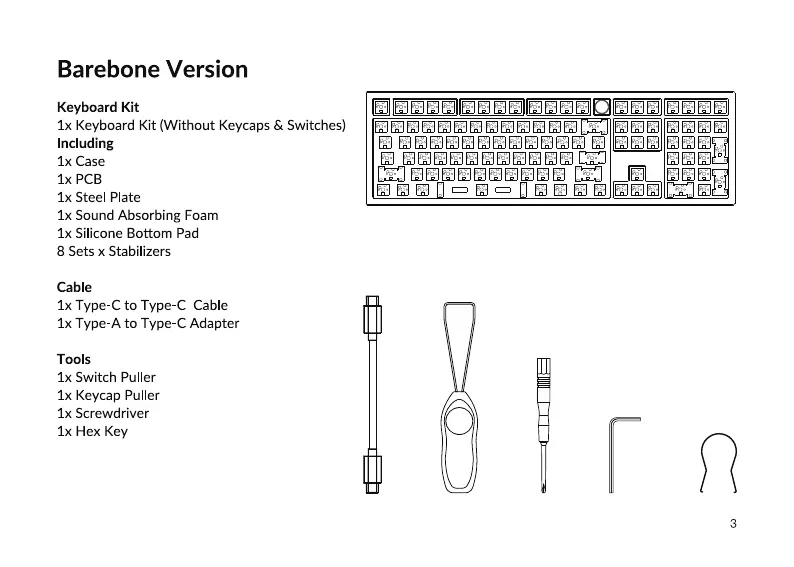 Barebone Version

Keyboard Kit
1x Keyboard Kit (Without Keycaps & Switches)
Including
1x Case
1x PCB
1x Steel Plate
1x Sound Absorbing Foam
1x Silicone Bottom Pad
8 Sets x Stabilizers

Cable
1x Type-C to Type-C Cable
1x Type-A to Type-C Adapter

Tools
1x Switch Puller
1x Keycap Puller
1x Screwdriver
1x Hex Key

3