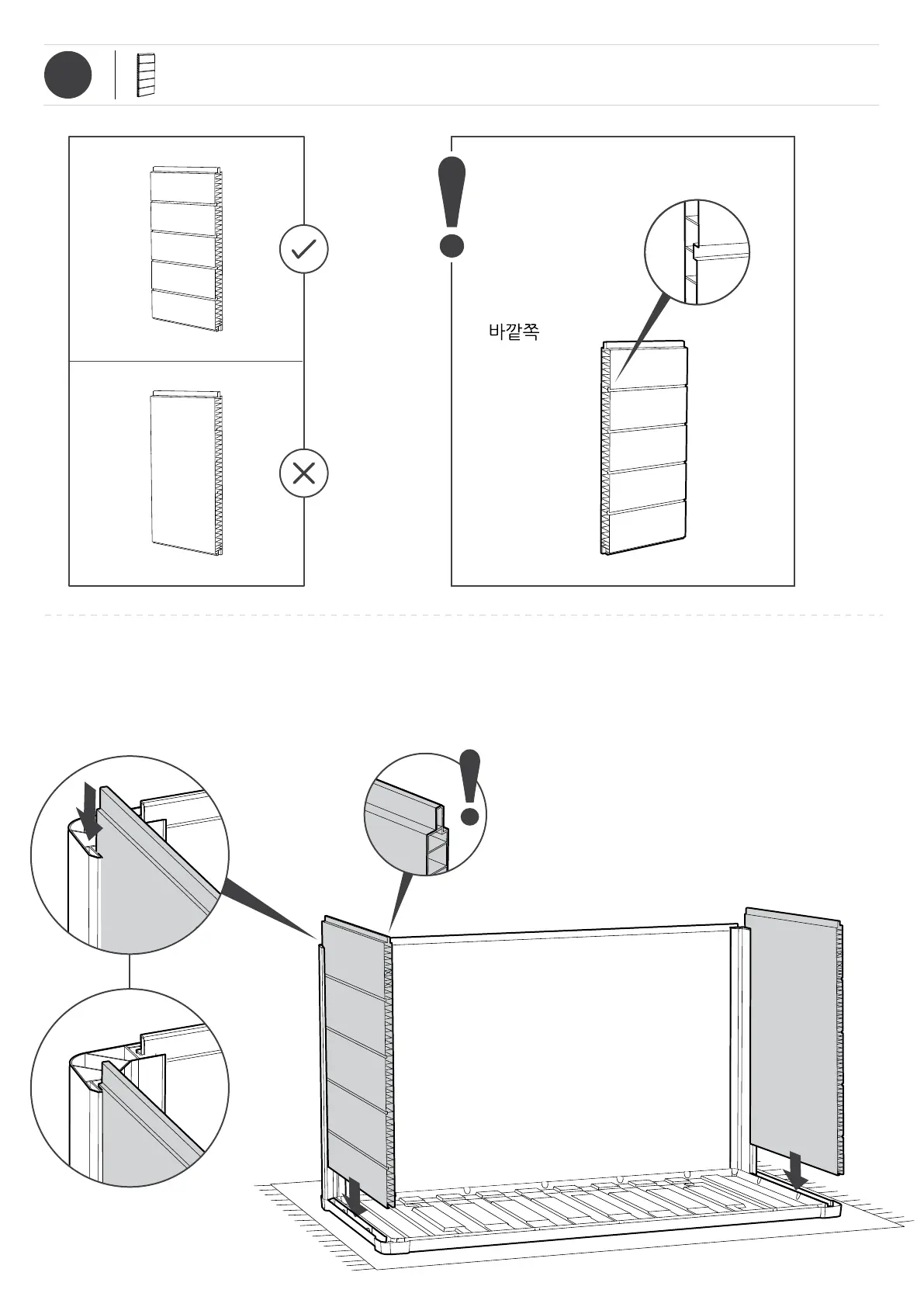 바깥쪽