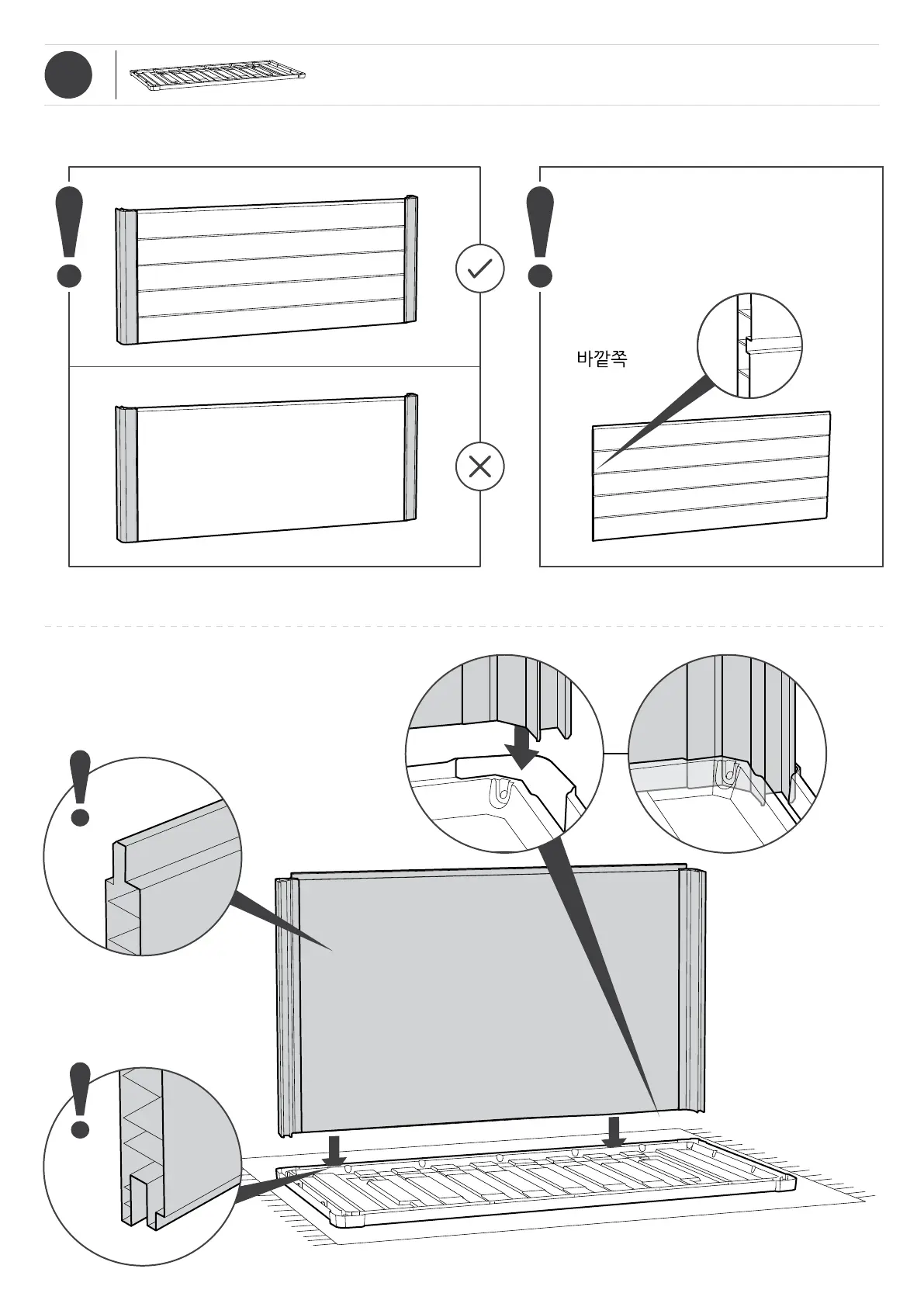 바깥쪽