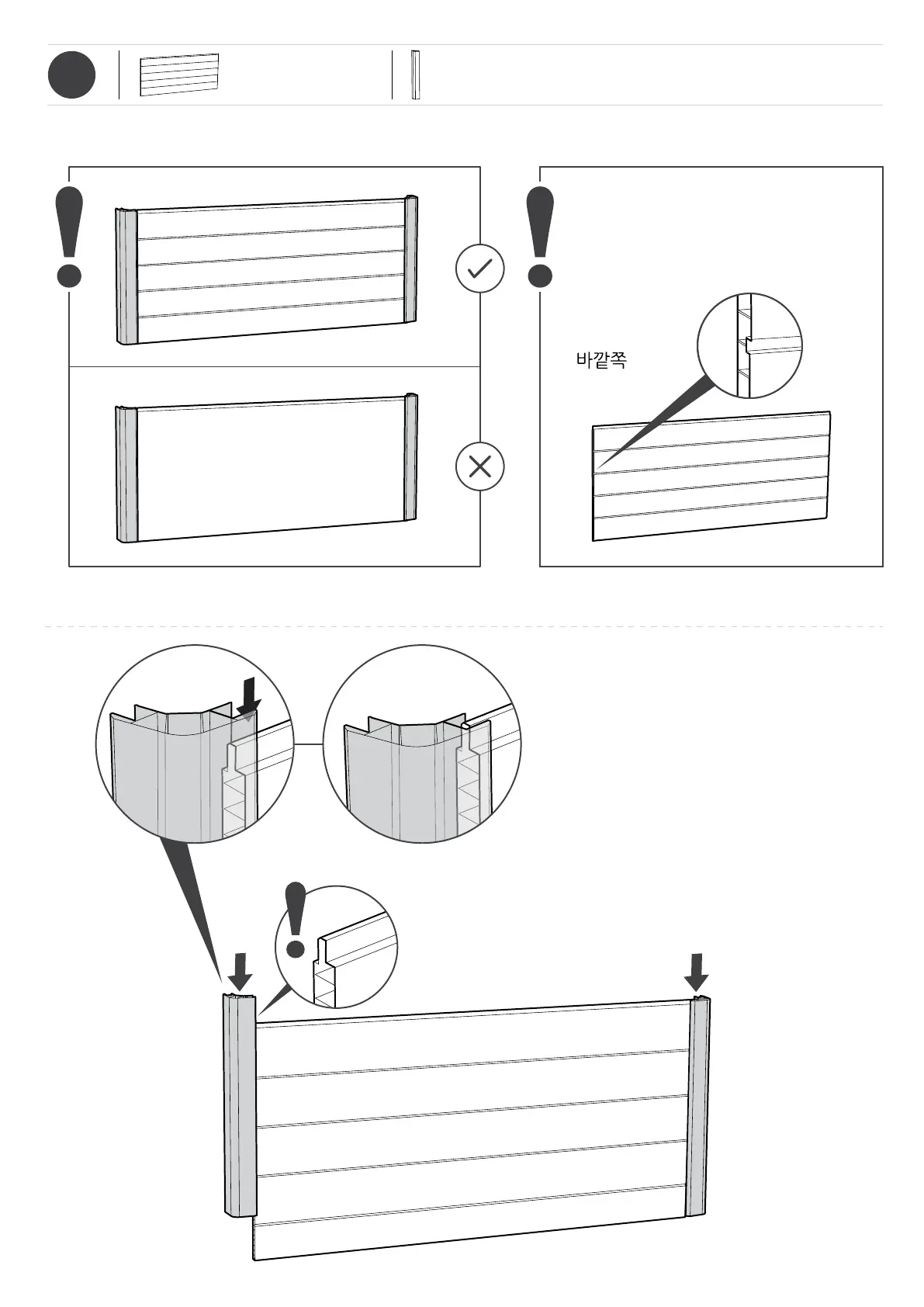 바깥쪽