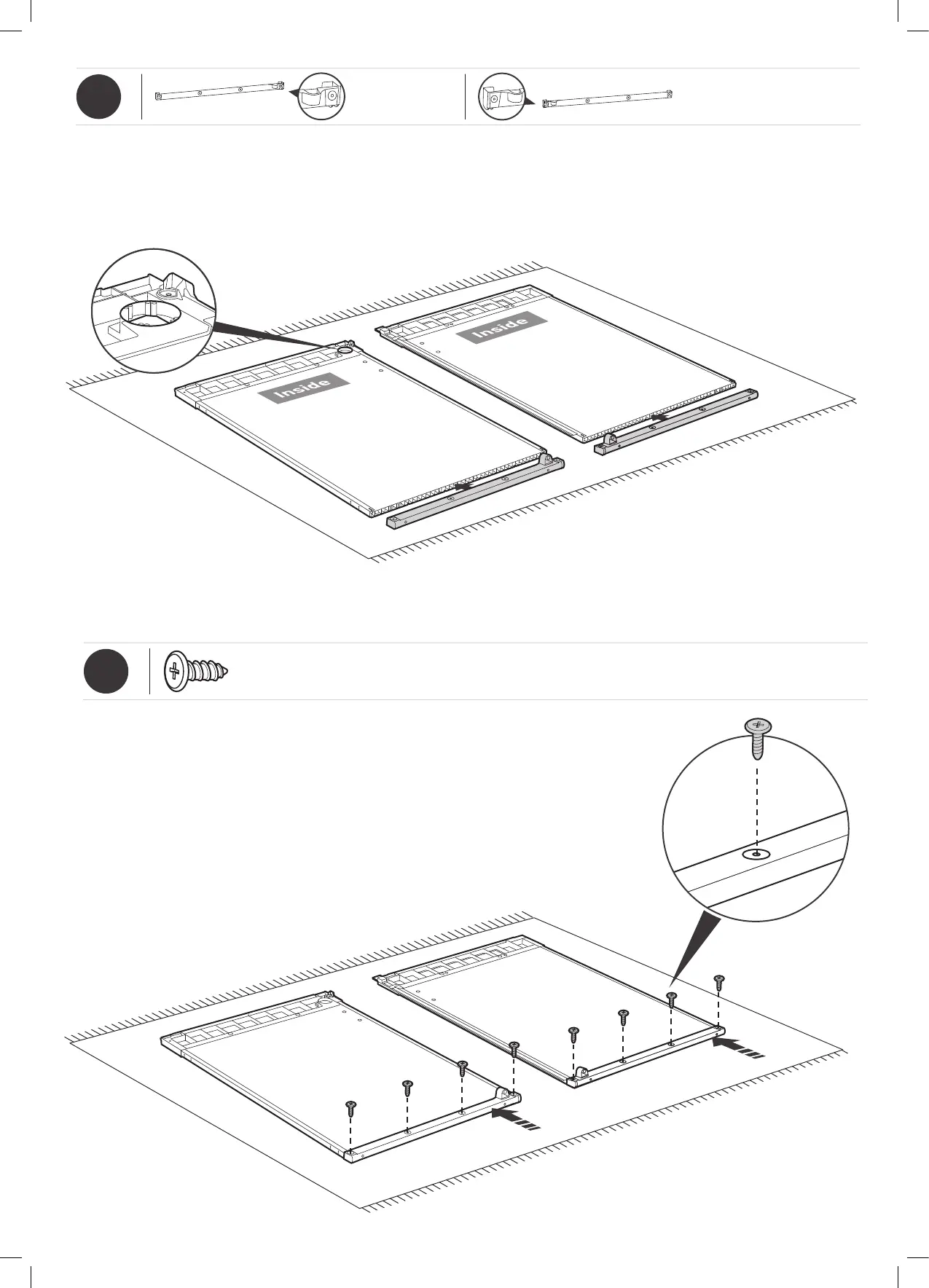 Inside

Inside