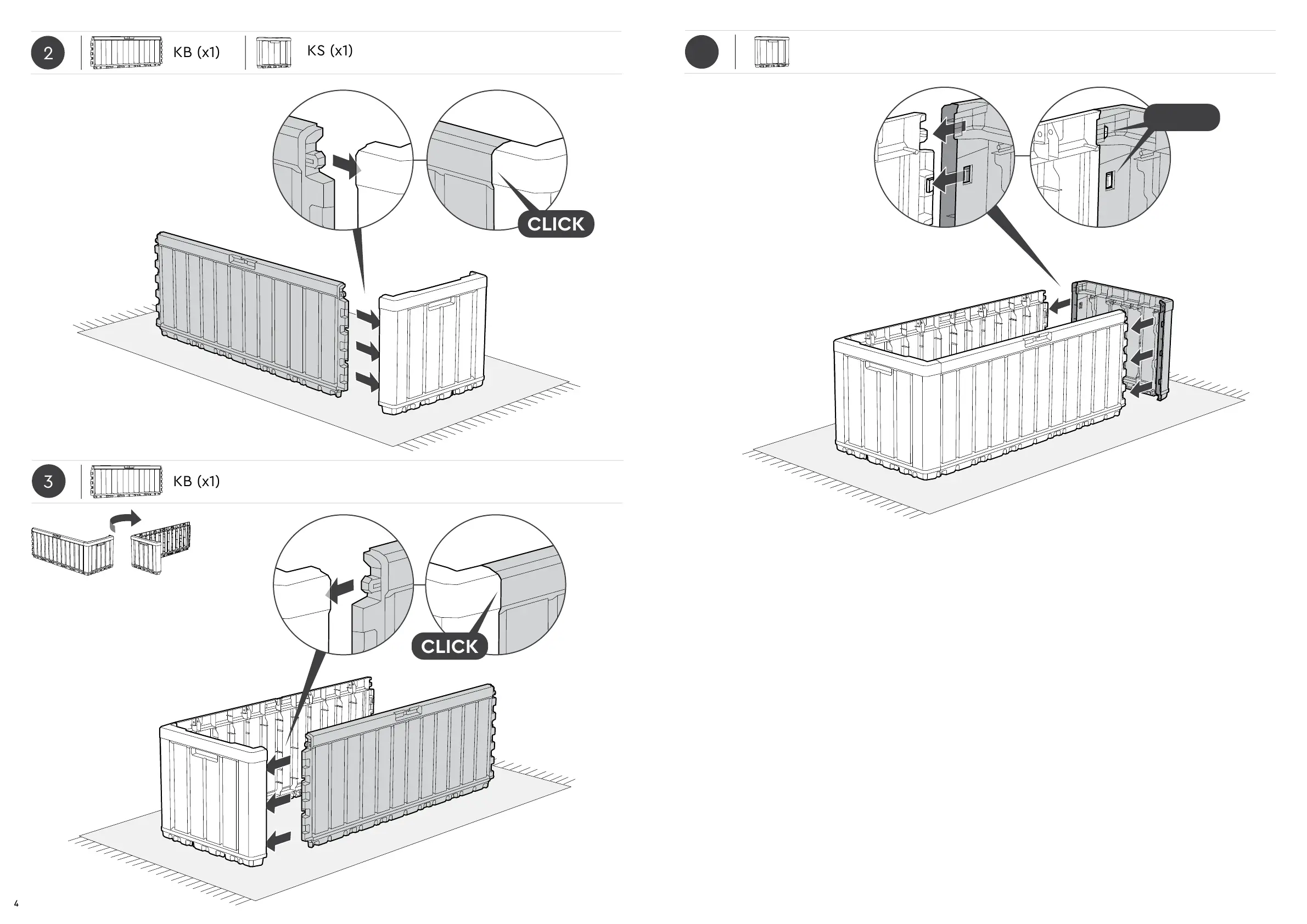 2 KB (x1) KS (x1)

CLICK

3 KB (x1)

CLICK

4