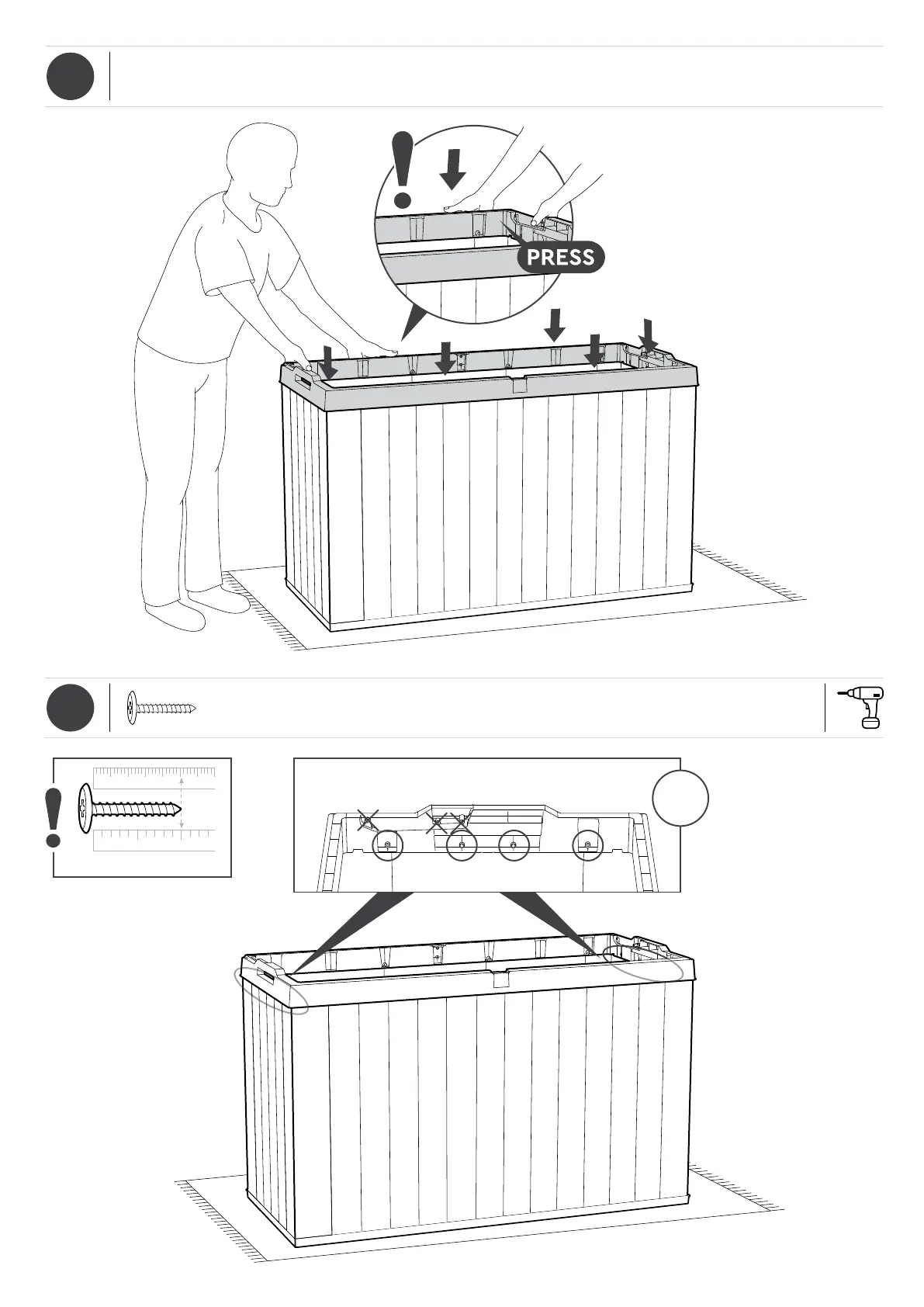 PRESS