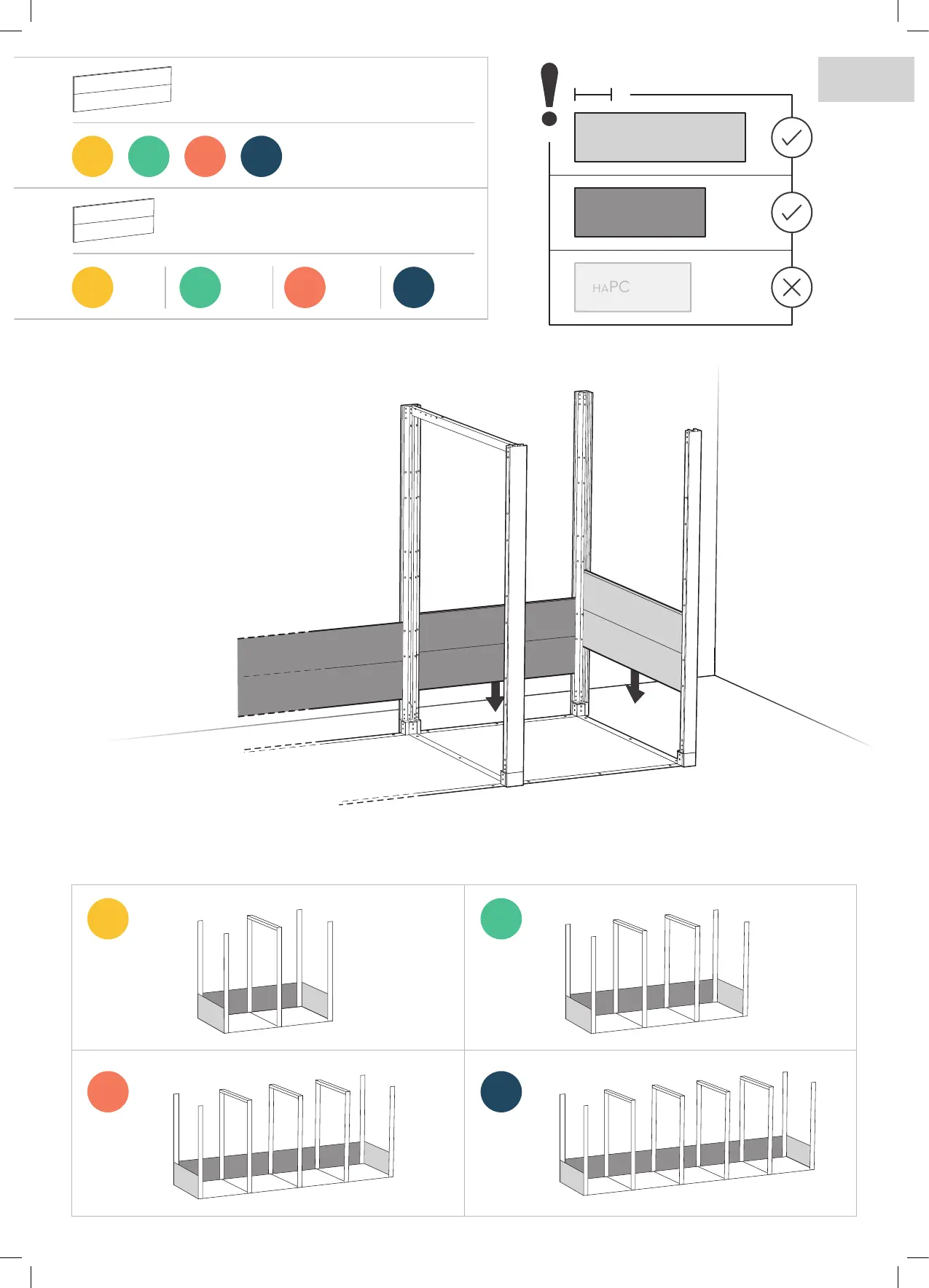 HAPC