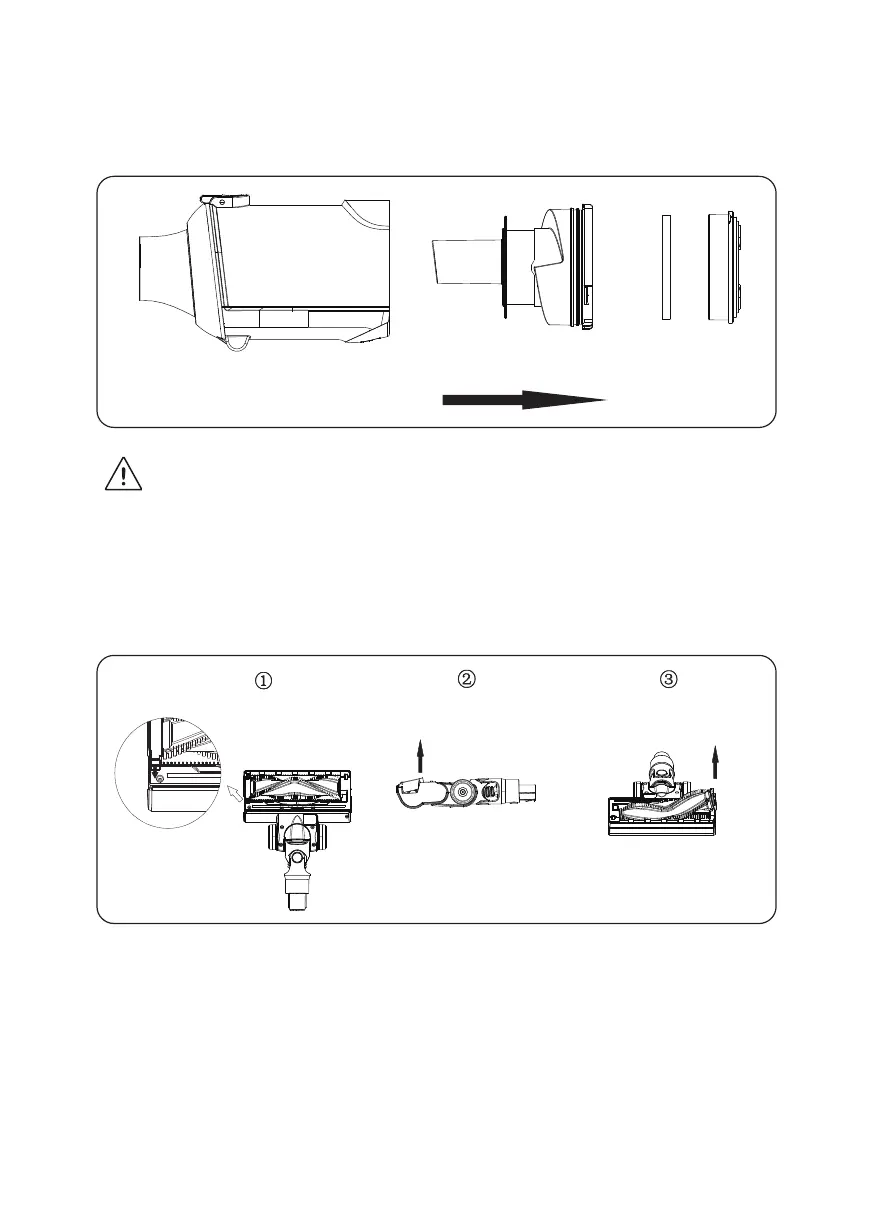 ①

②

③