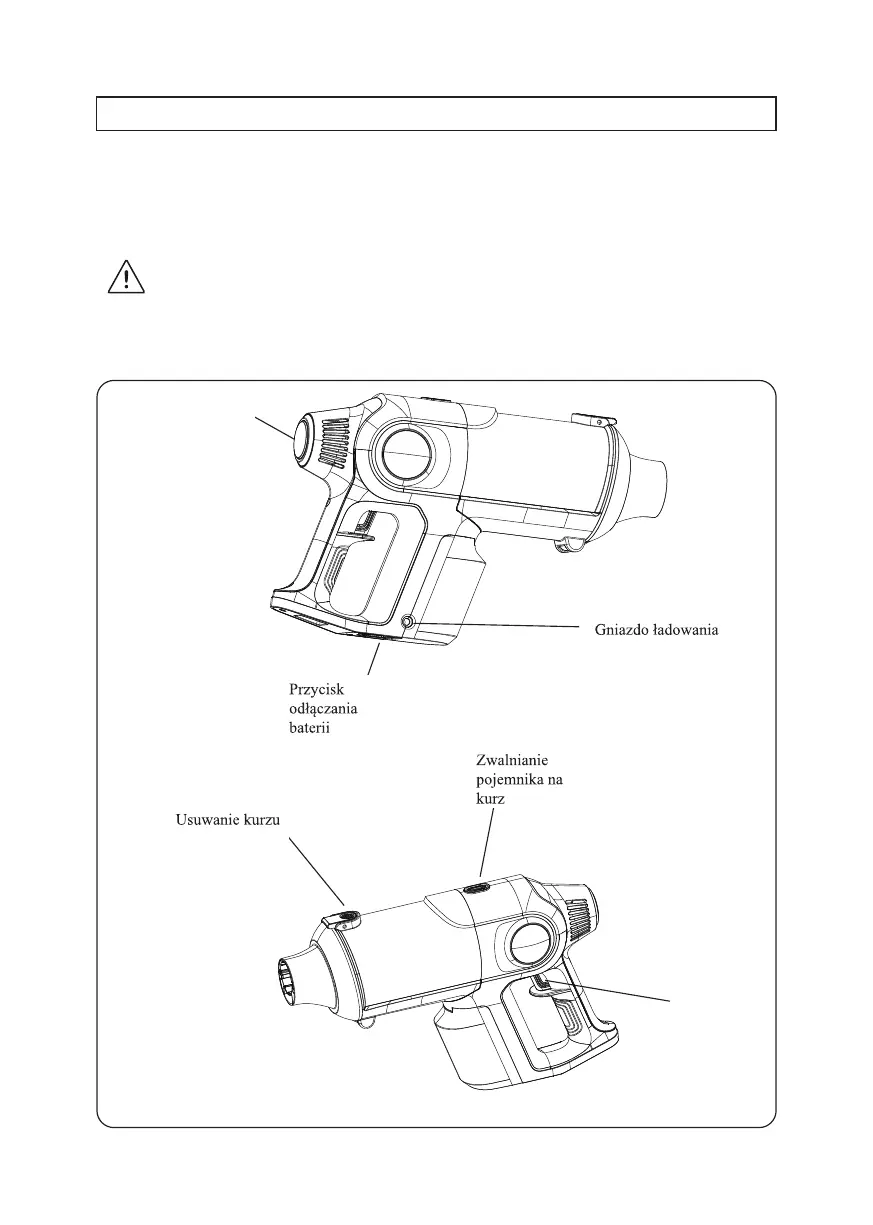 Gniazdo ładowania

Przycisk odłączania baterii

Zwalnianie pojemnika na kurz

Usuwanie kurzu