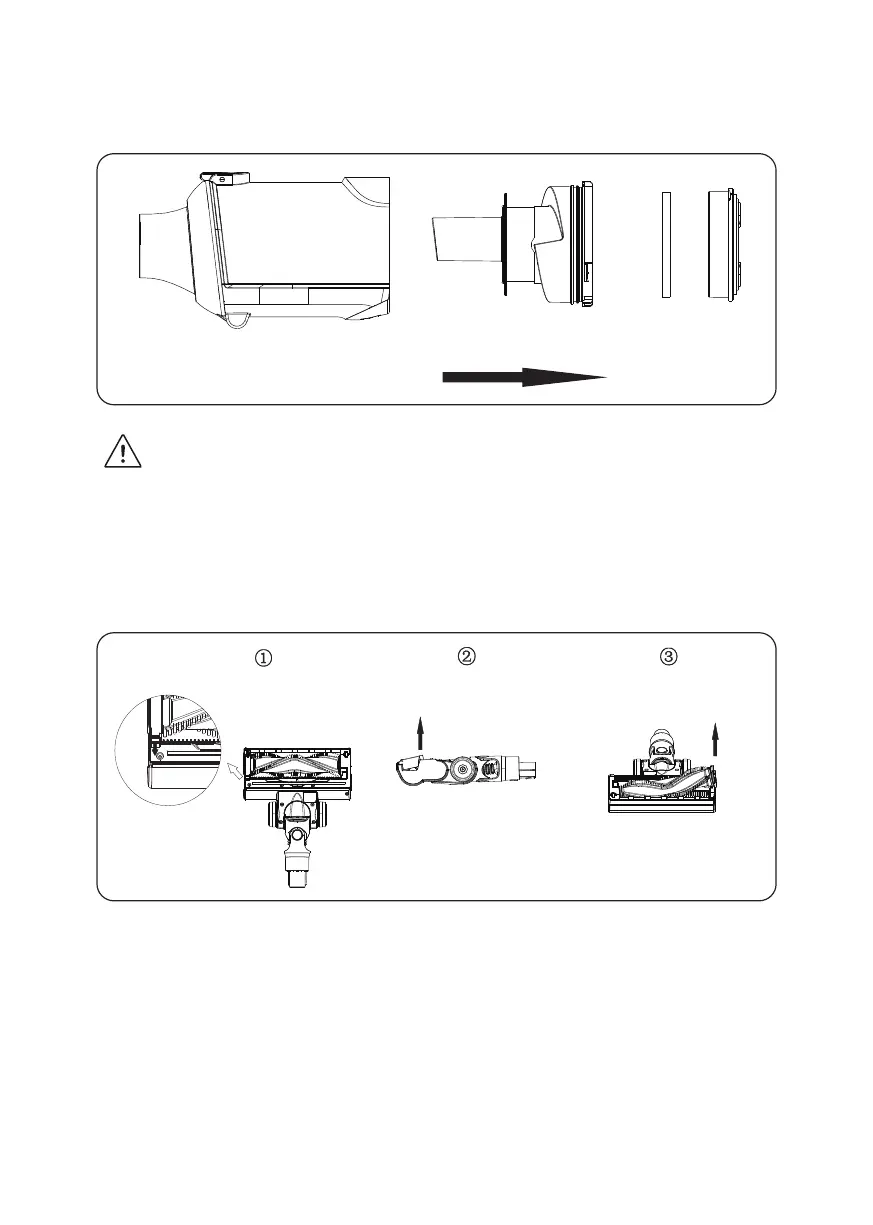 ①

②

③