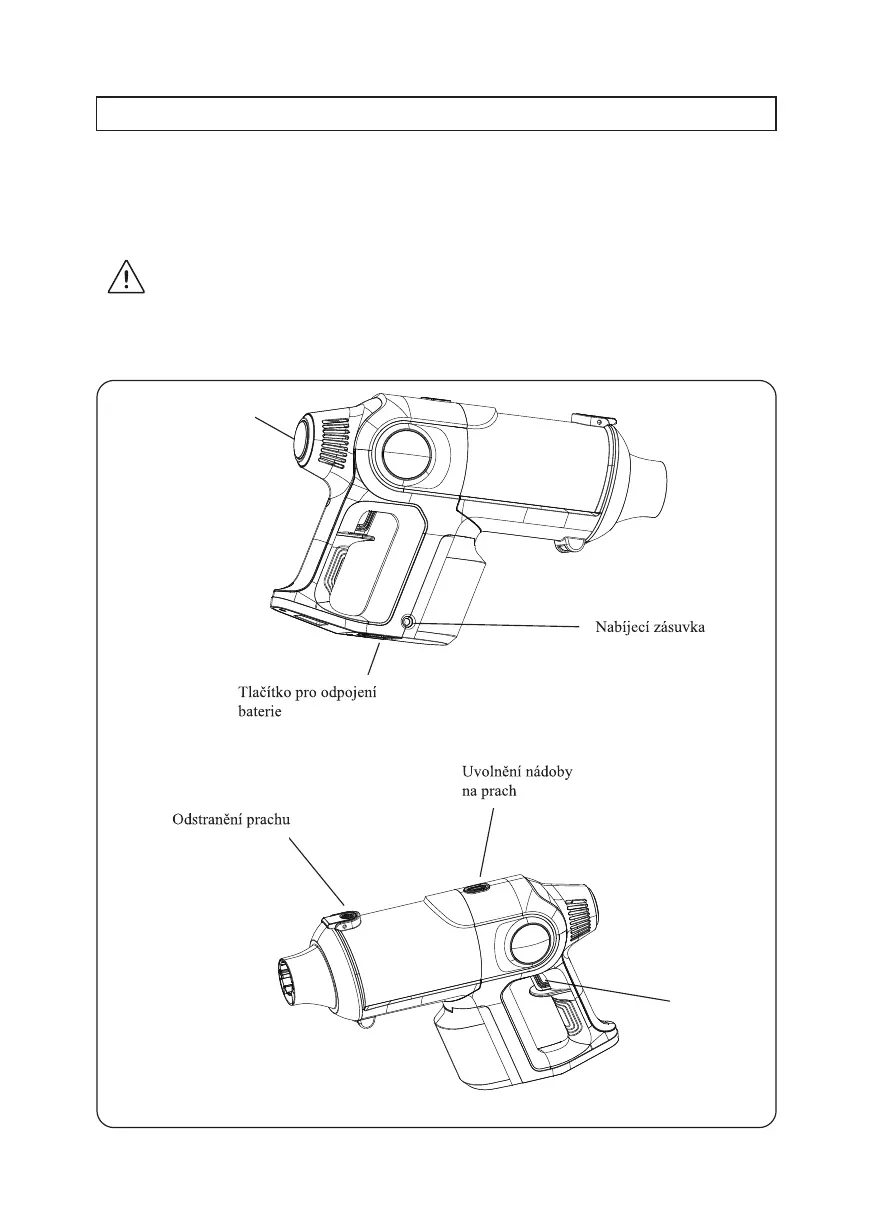 Nabíjecí zásuvka

Tlačítko pro odpojení baterie

Uvolnění nádoby na prach

Odstranění prachu