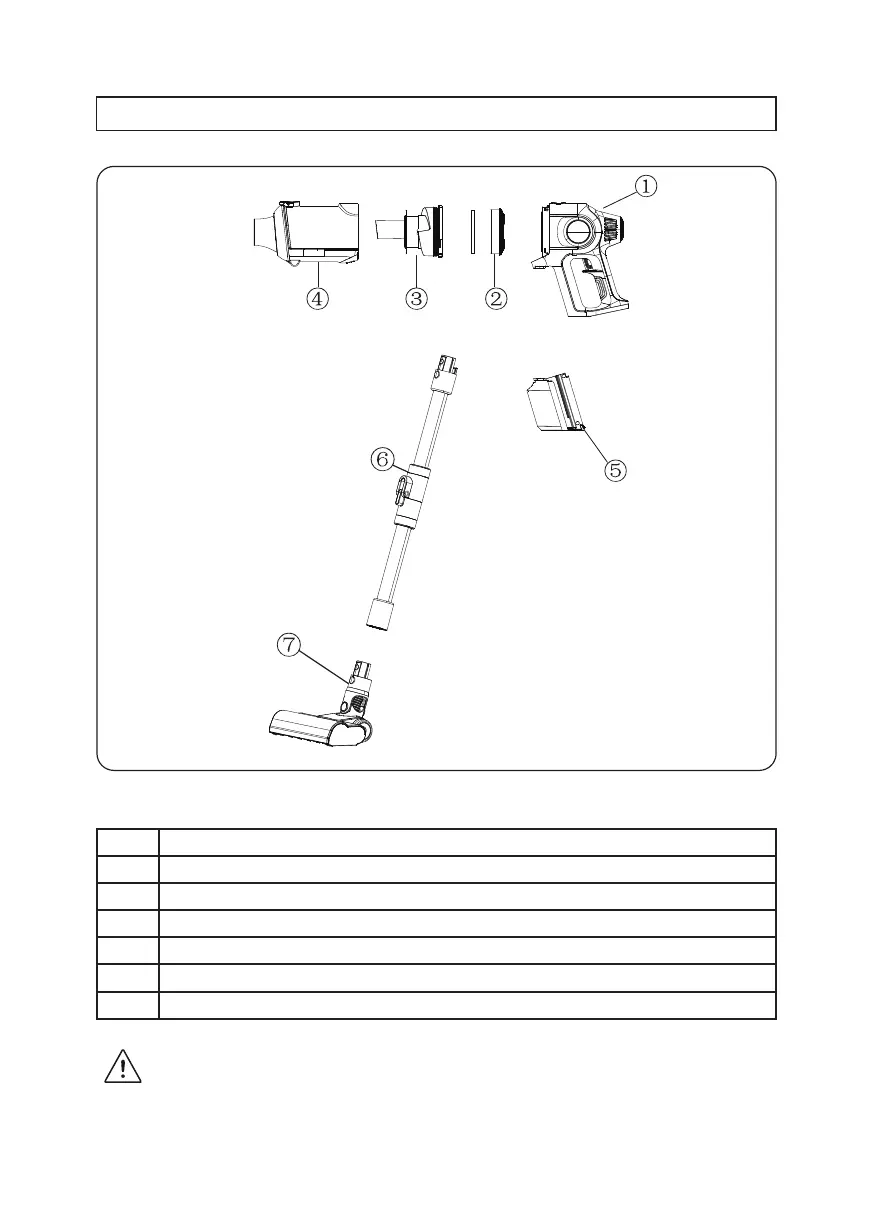 ①

④ ③ ② 

⑥ ⑤

⑦