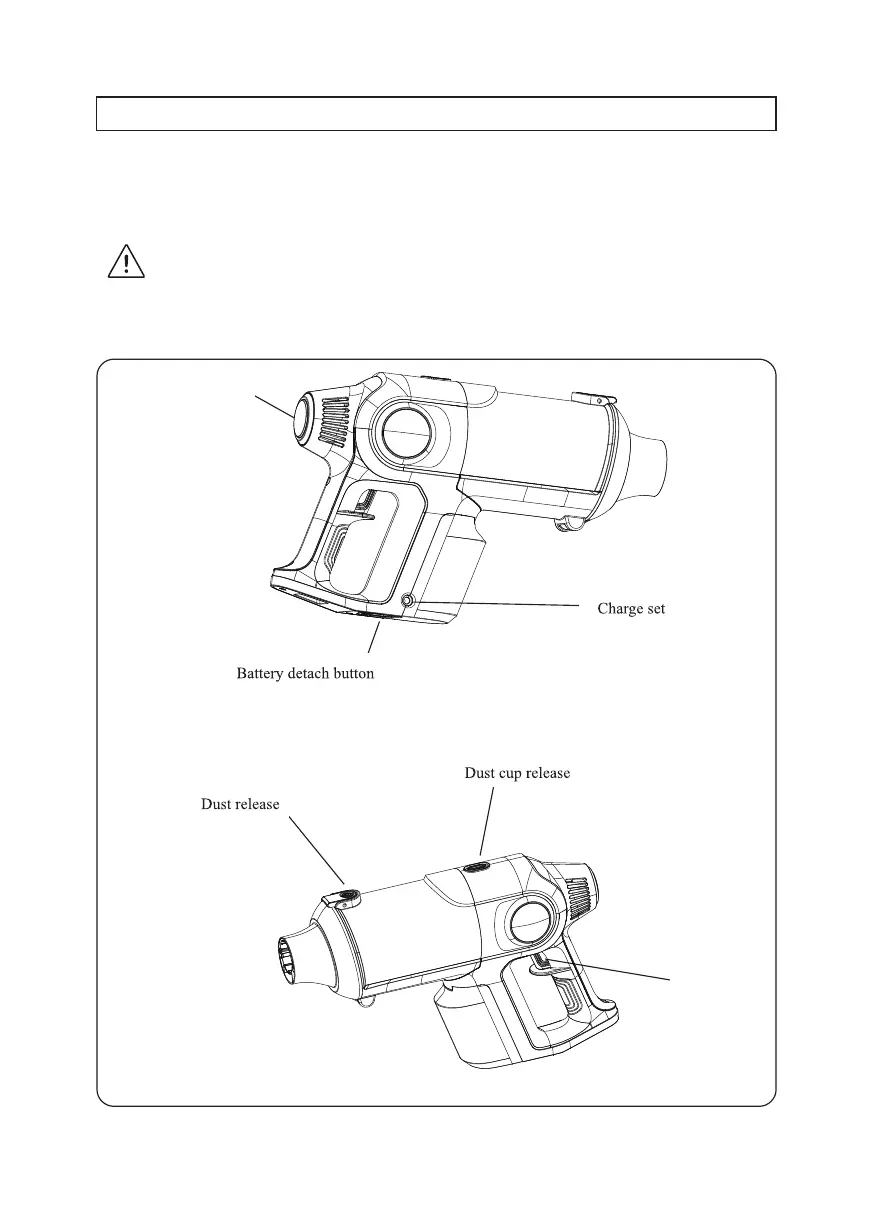 Charge set

Battery detach button

Dust cup release

Dust release