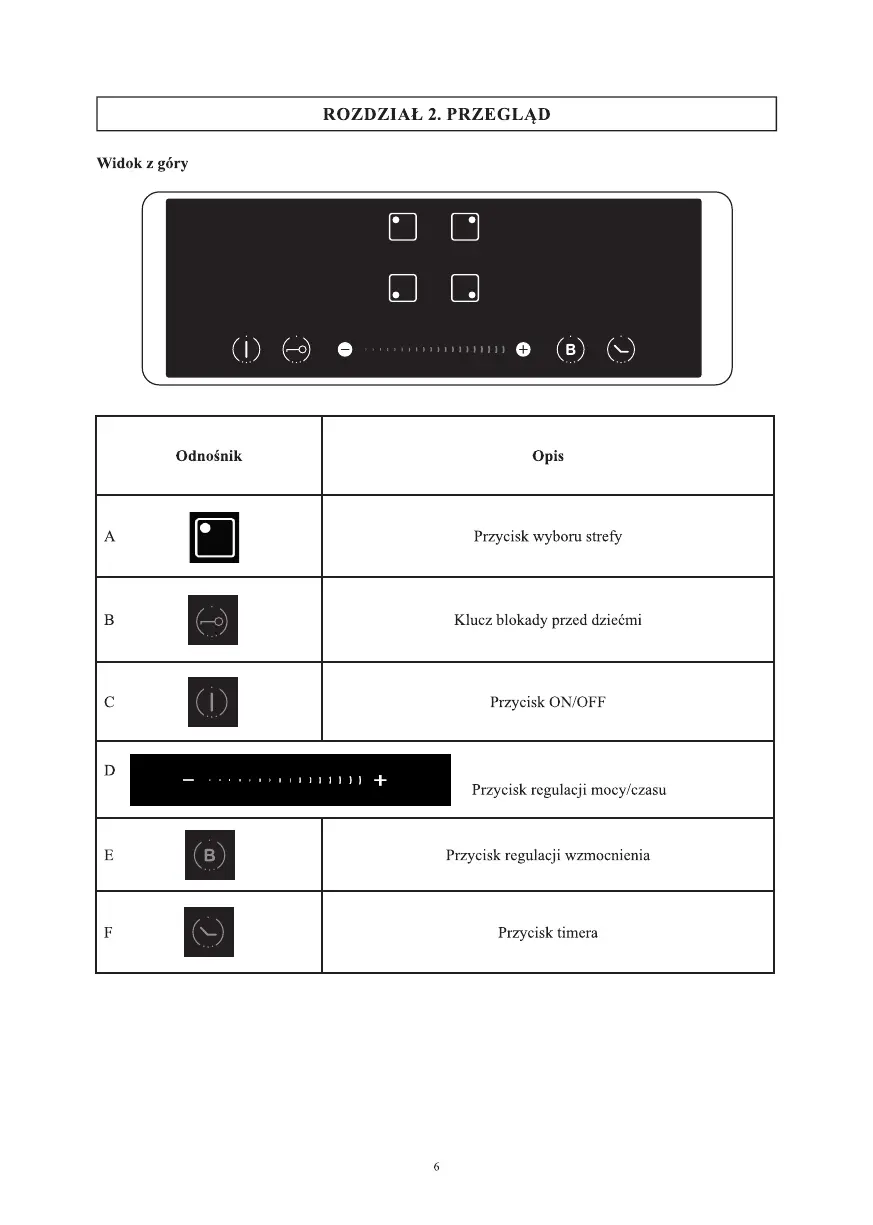 ROZDZIAŁ 2. PRZEGLĄD

Widok z góry

B

| Odnośnik | Opis |
|---|---|
| A | Przycisk wyboru strefy |
| B | Klucz blokady przed dziećmi |
| C | Przycisk ON/OFF |
| D − + | Przycisk regulacji mocy/czasu |
| E B | Przycisk regulacji wzmocnienia |
| F | Przycisk timera |

6