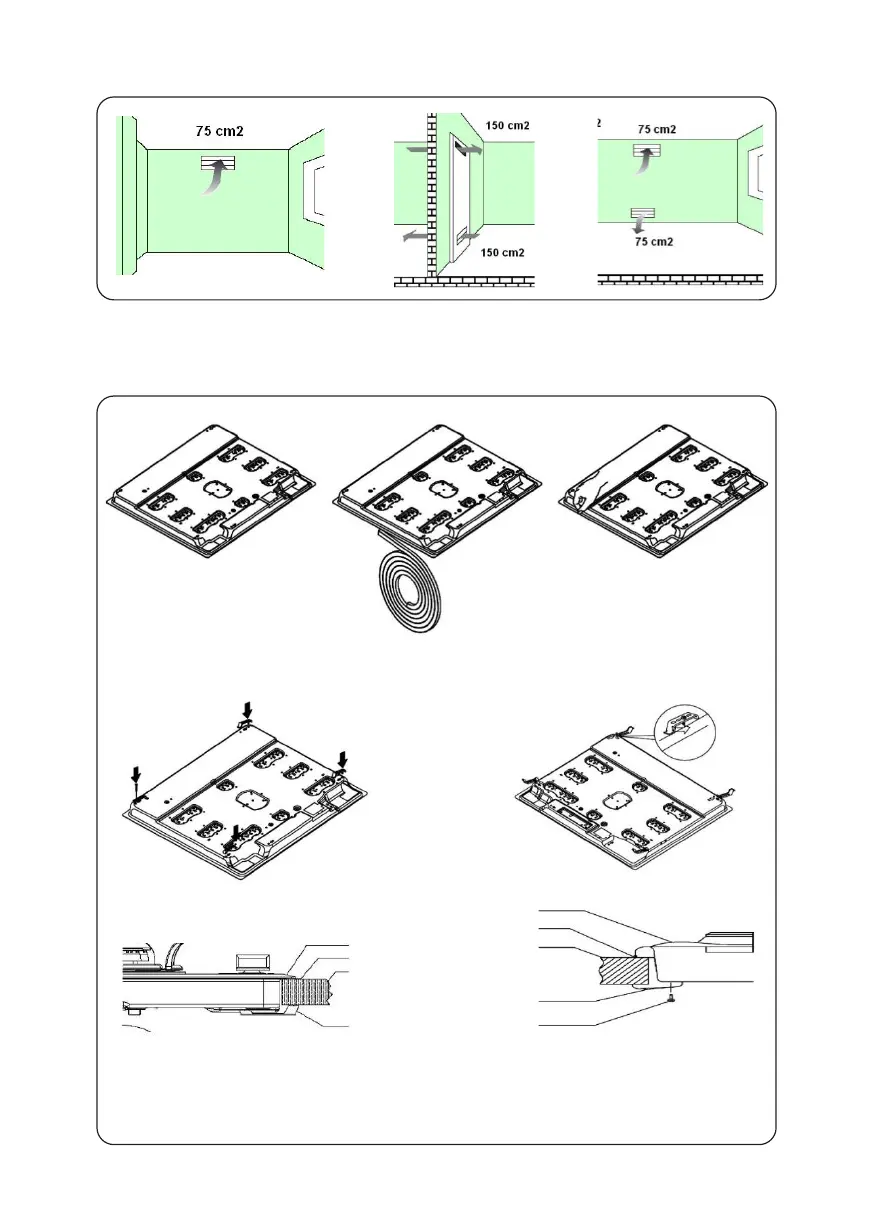 75 cm2

150 cm2

150 cm2

2

75 cm2

75 cm2