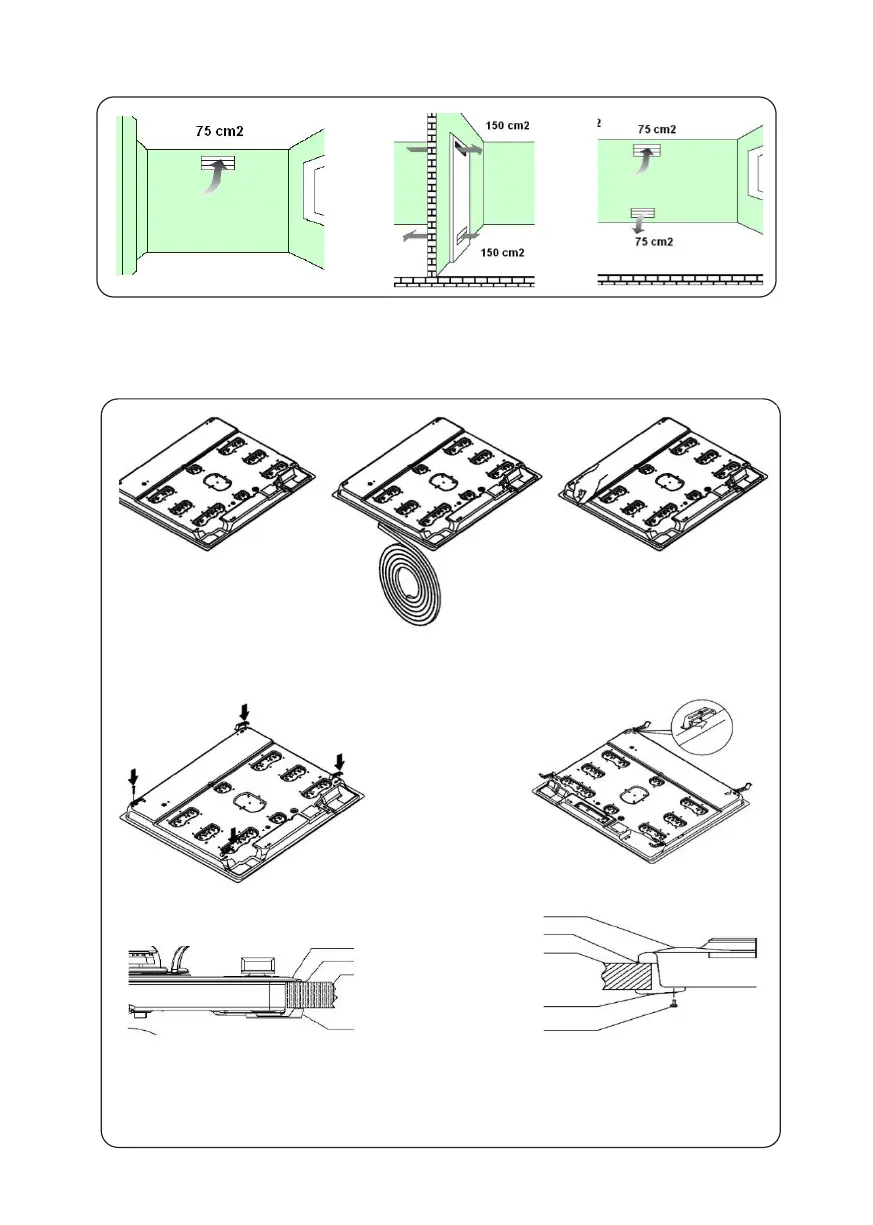 75 cm2

150 cm2

150 cm2

2

75 cm2

75 cm2