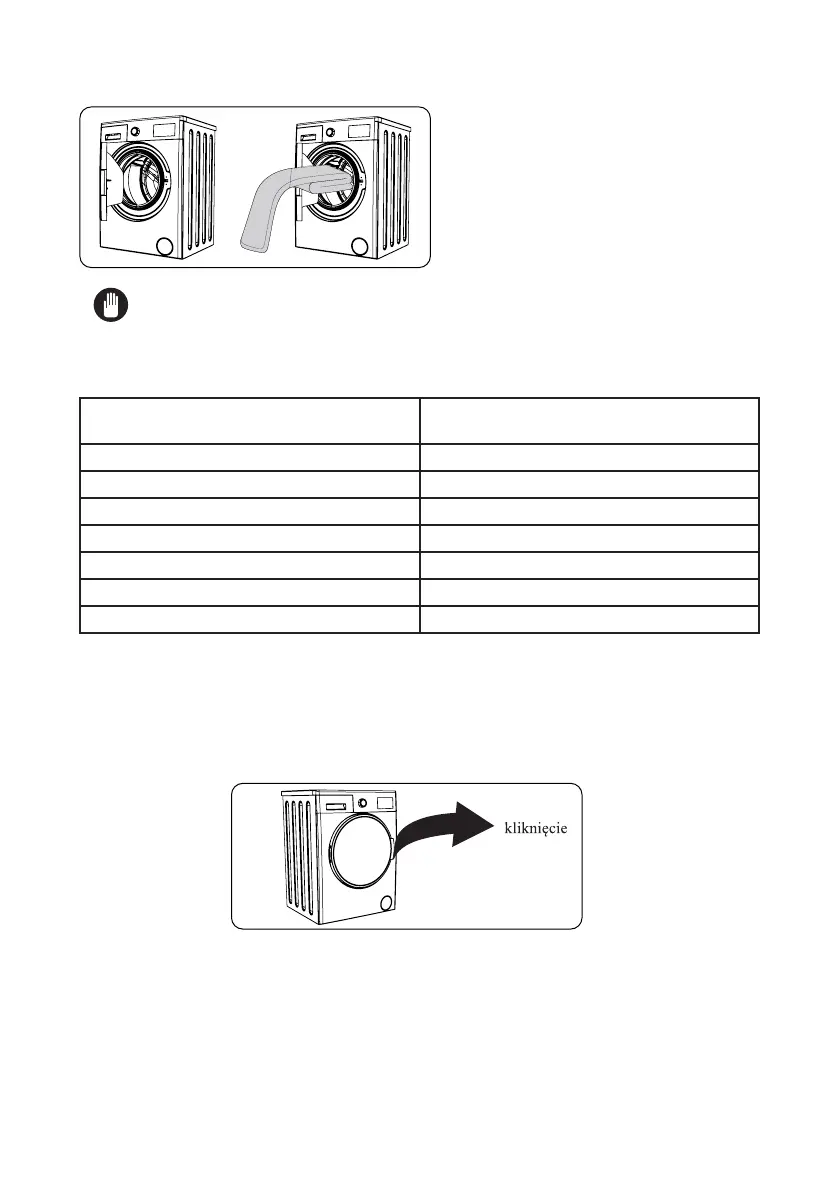 kliknięcie