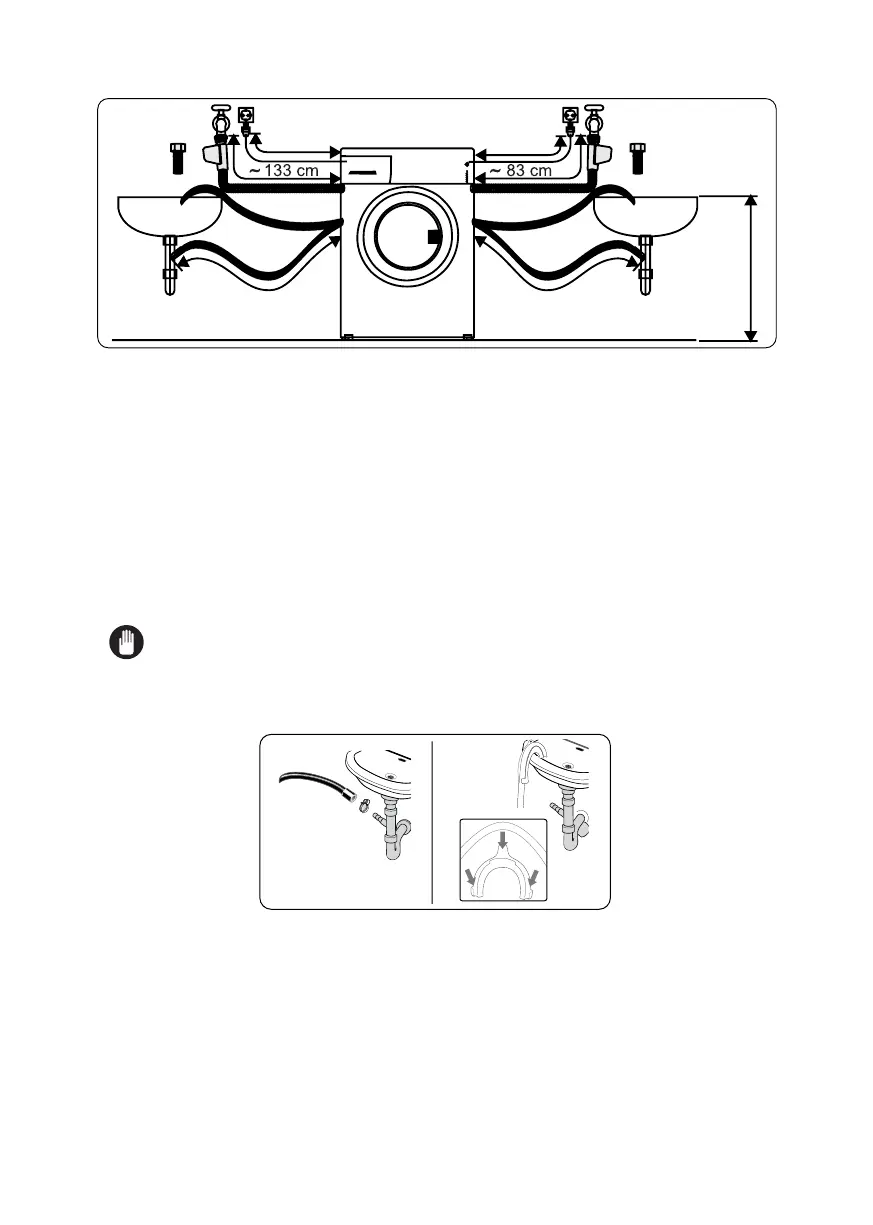 ~ 133 cm
~ 83 cm