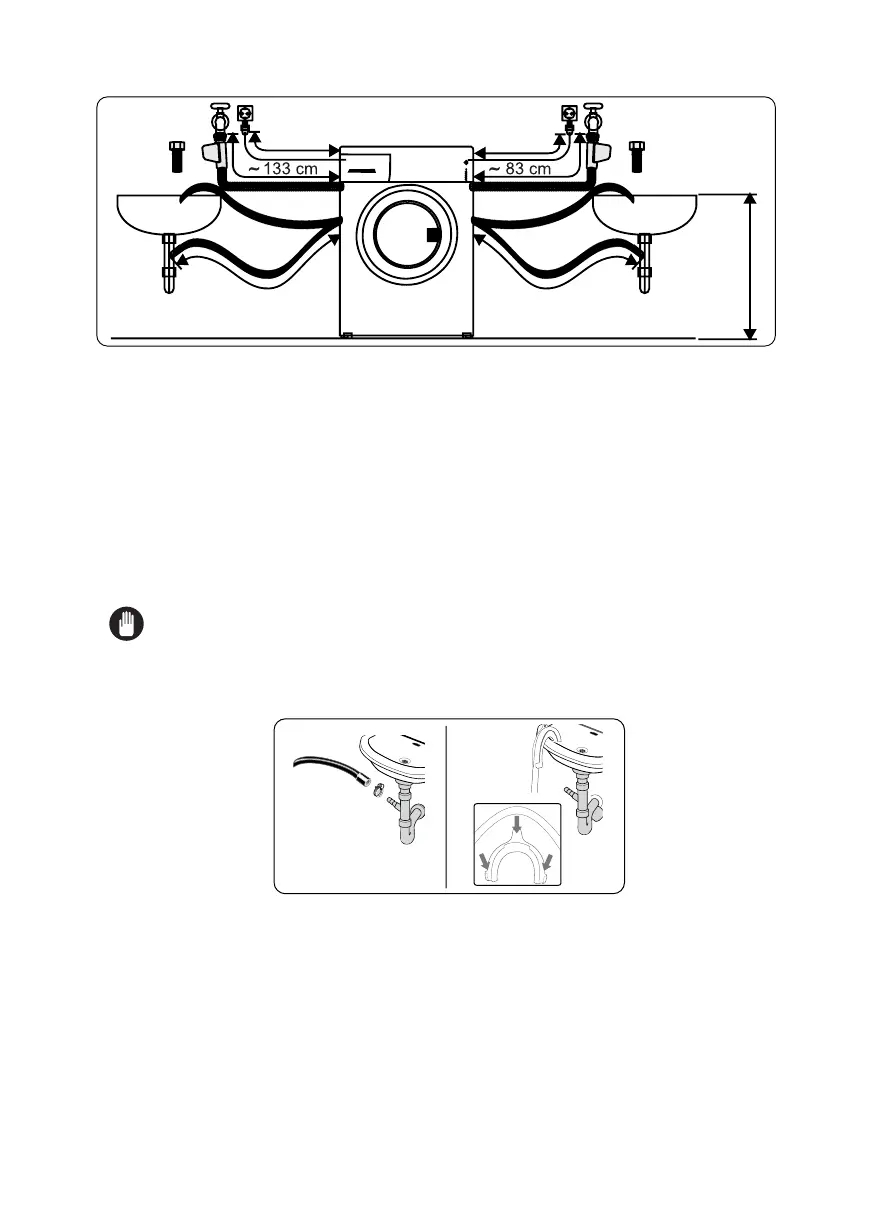 ~ 133 cm

~ 83 cm