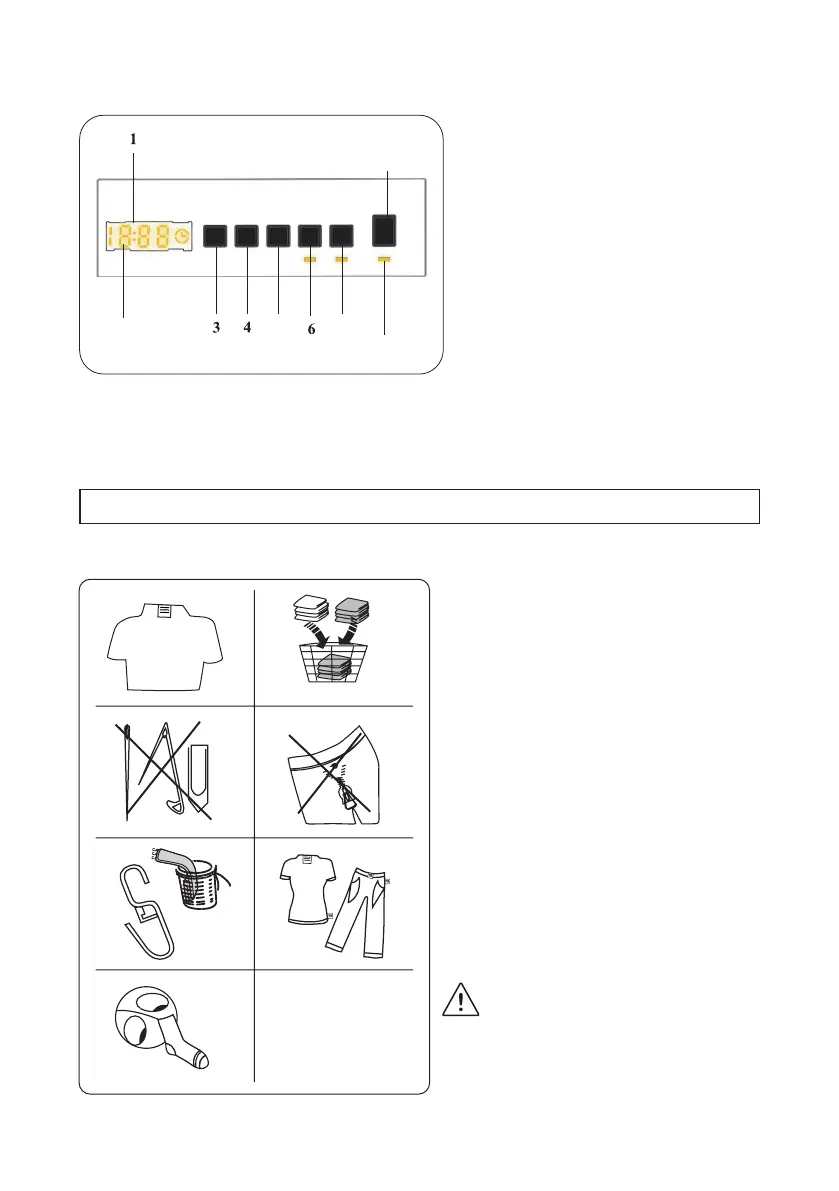 1

18:88

3 4 6