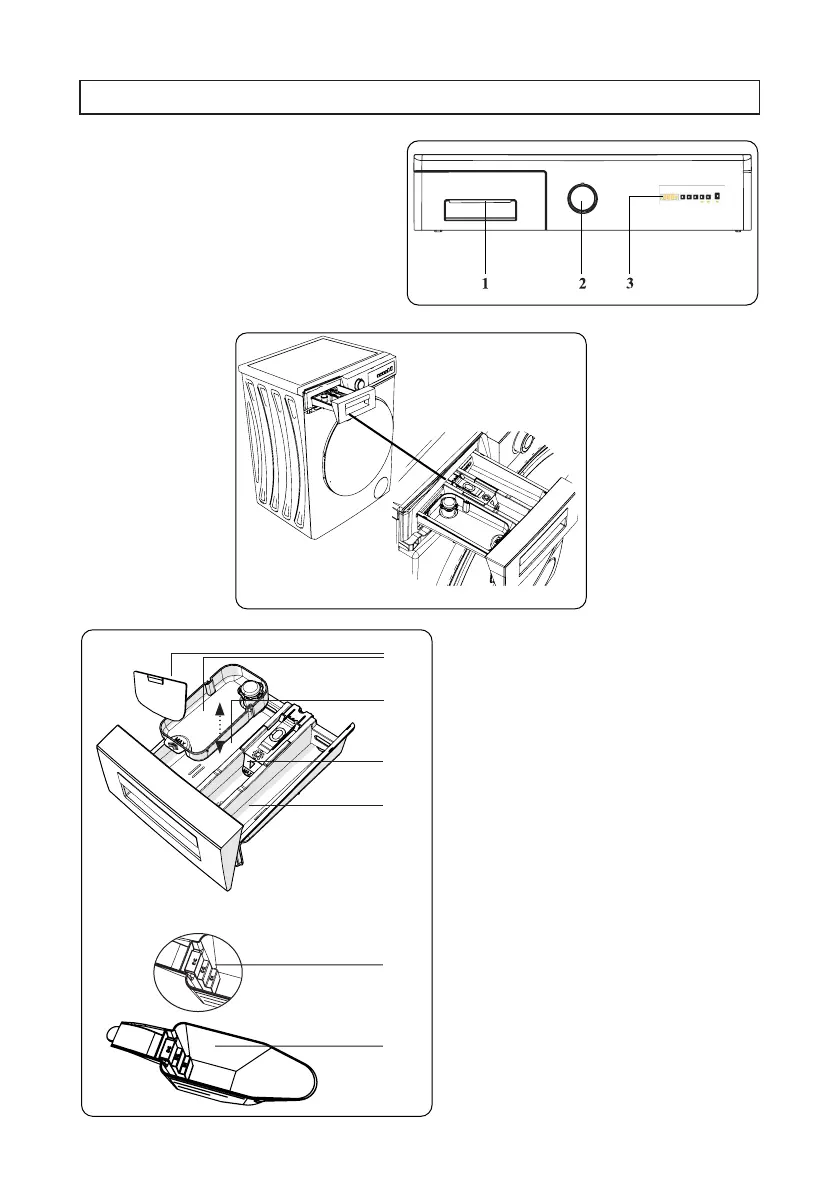 1
2
3