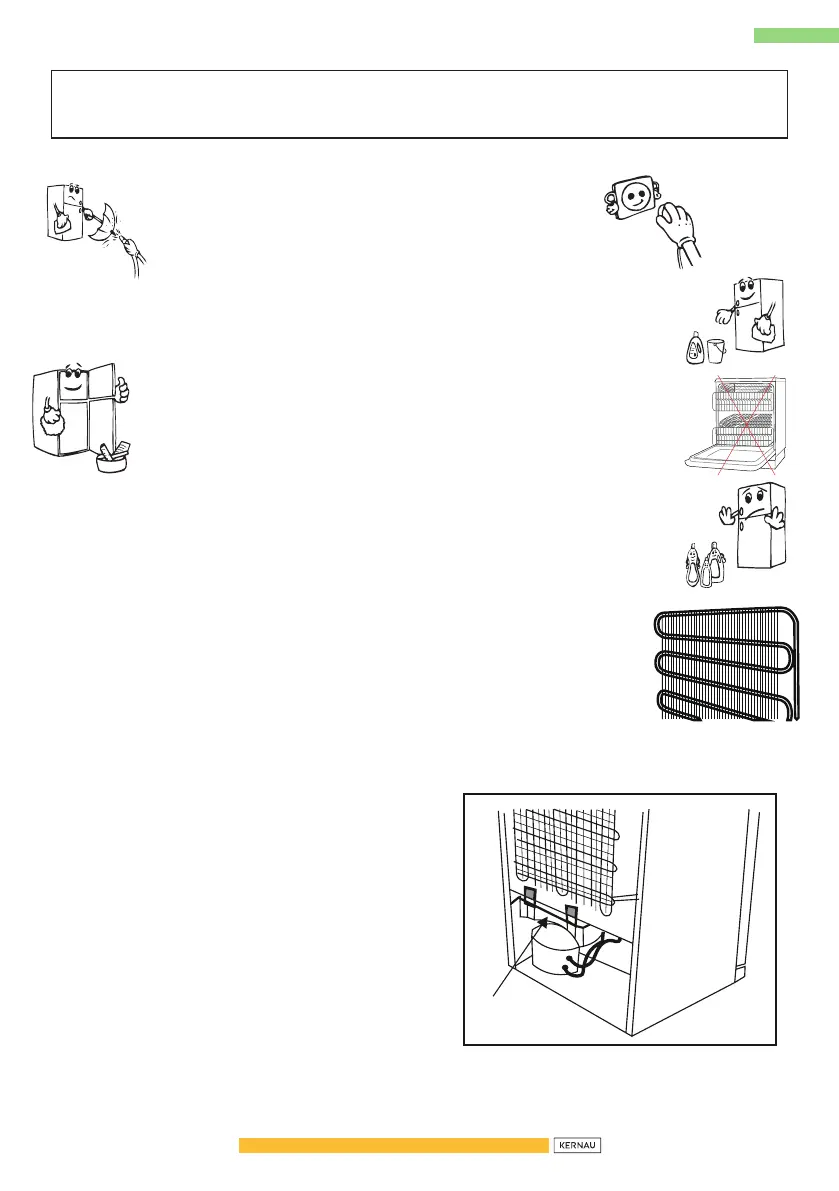 KERNAU