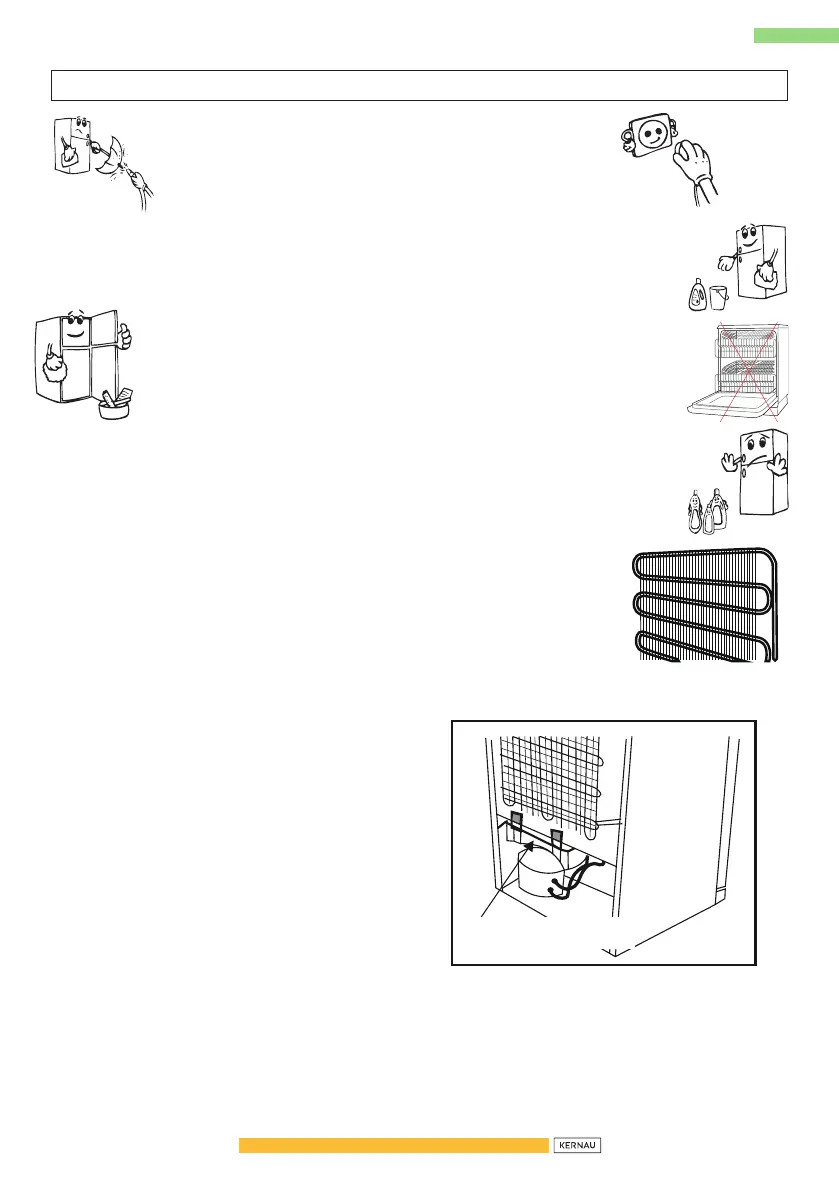 KERNAU