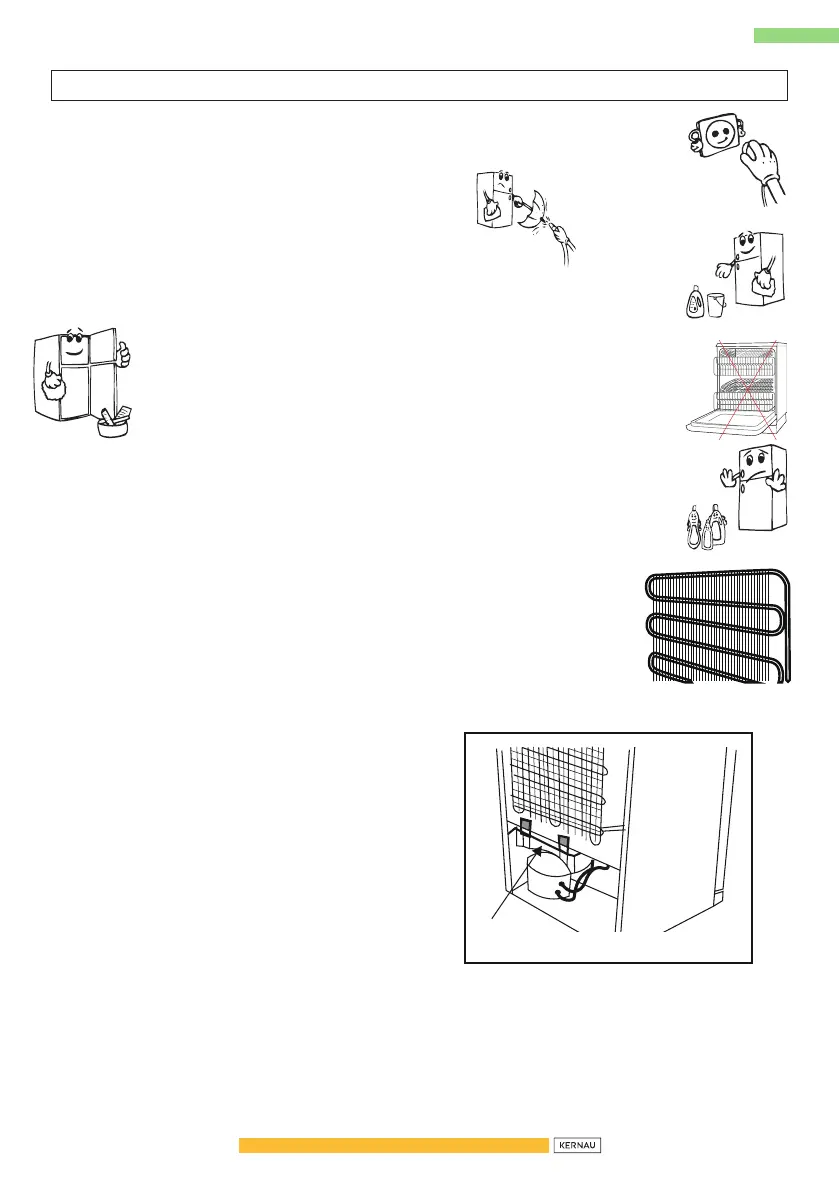 KERNAU