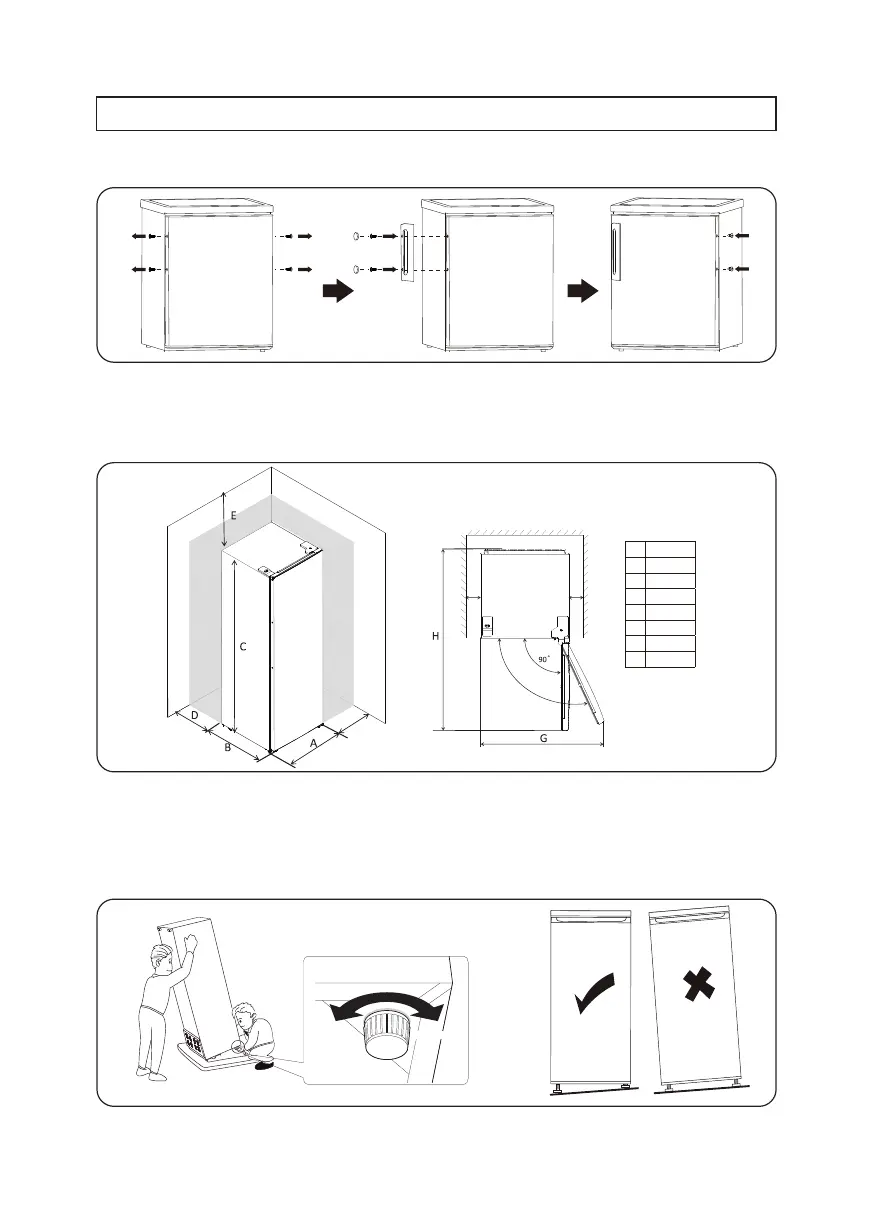 E

C

D

B

A

H

90°

G