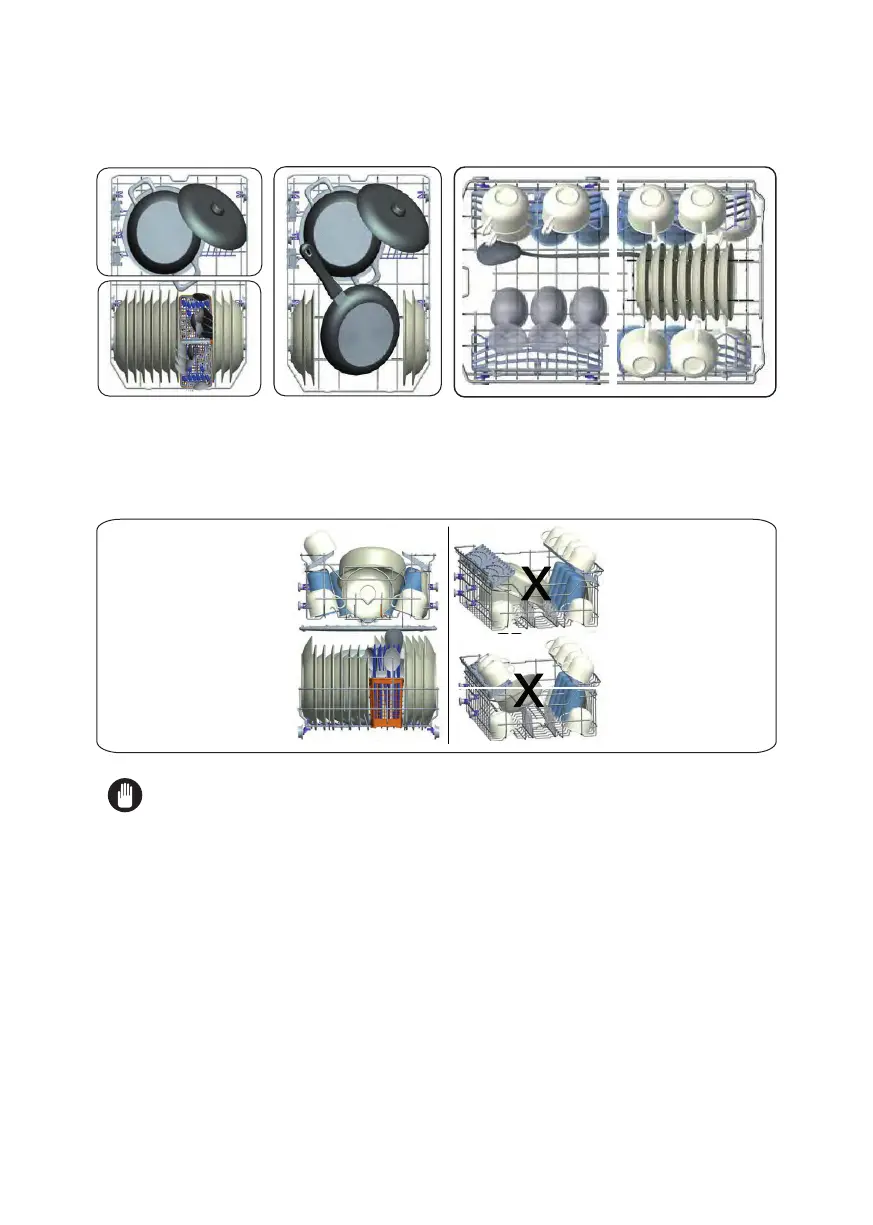 X

X