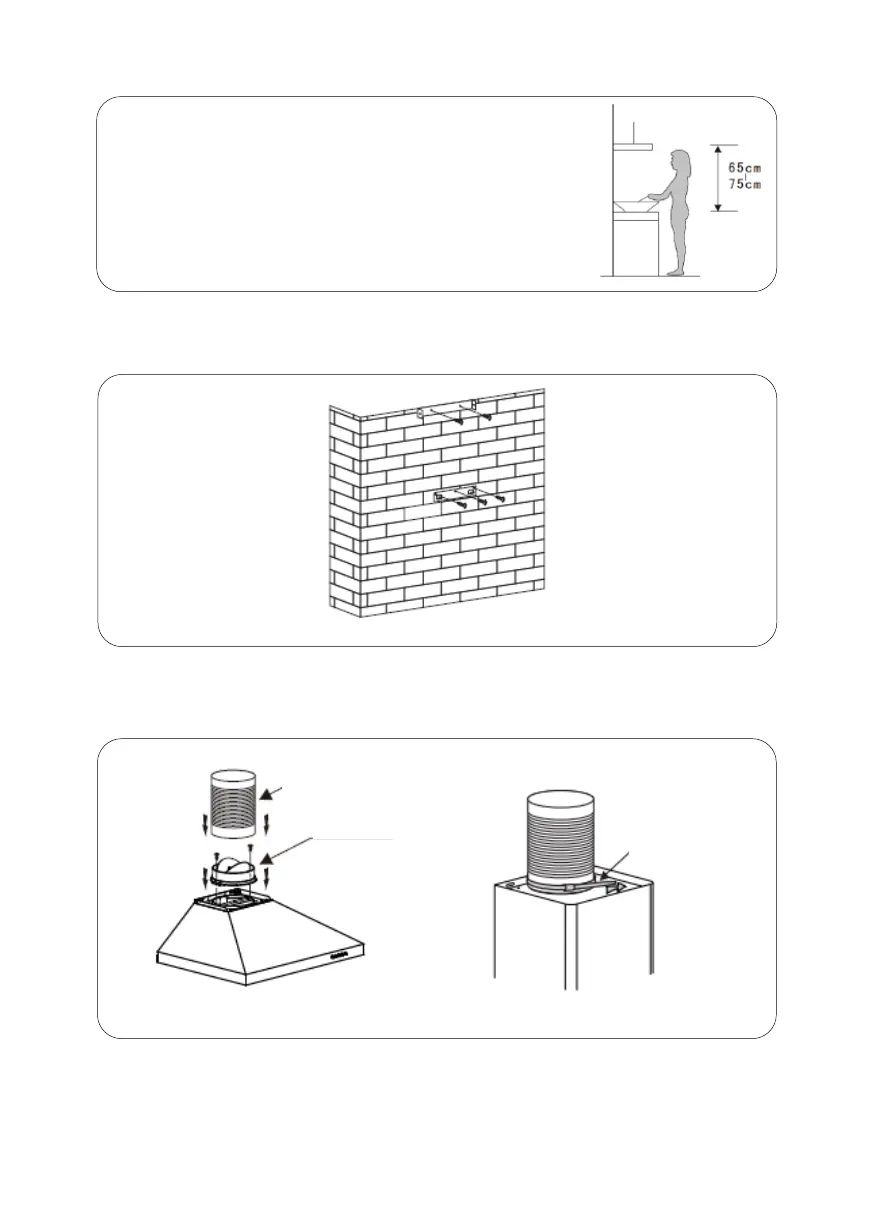 65cm
75cm