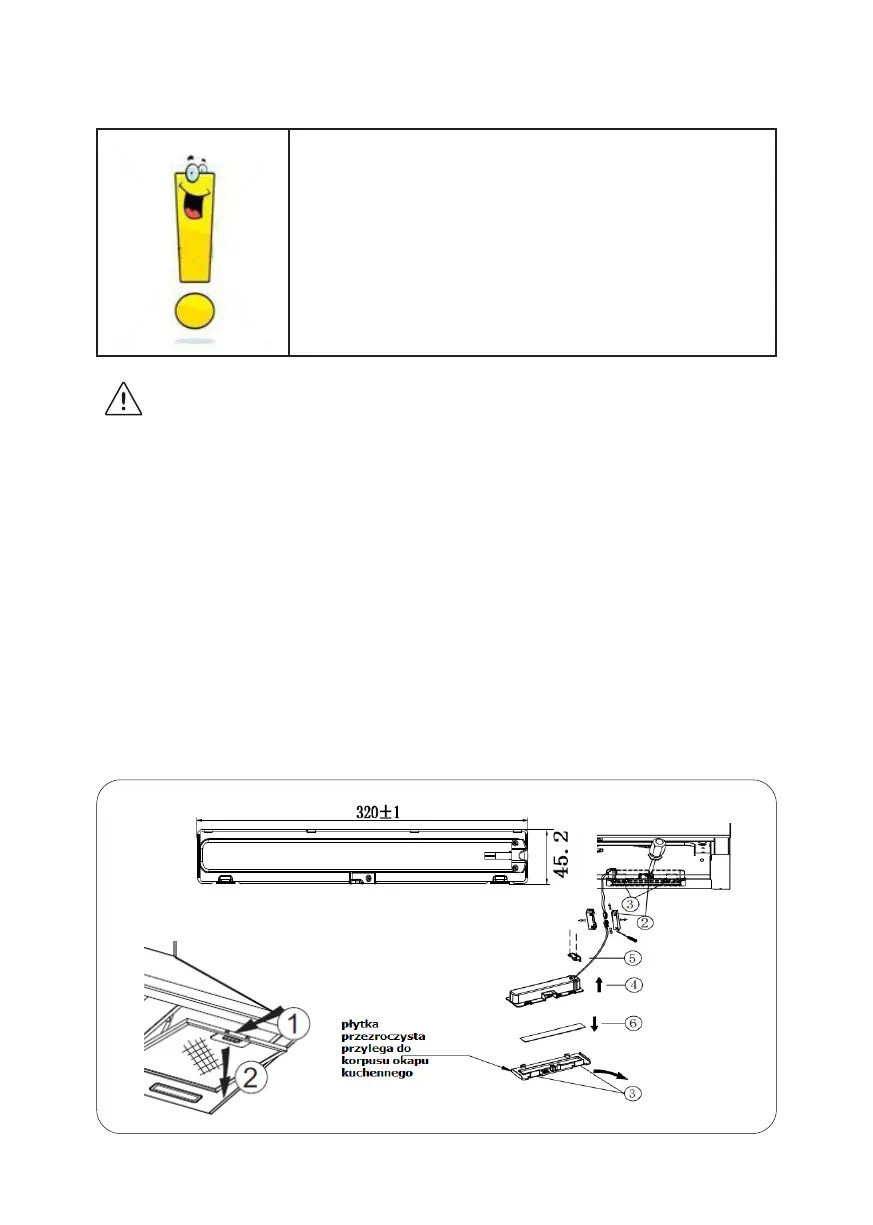 320±1

45.2

3

2

5

4

6

3

1

2

płytka przezroczysta przylega do korpusu okapu kuchennego