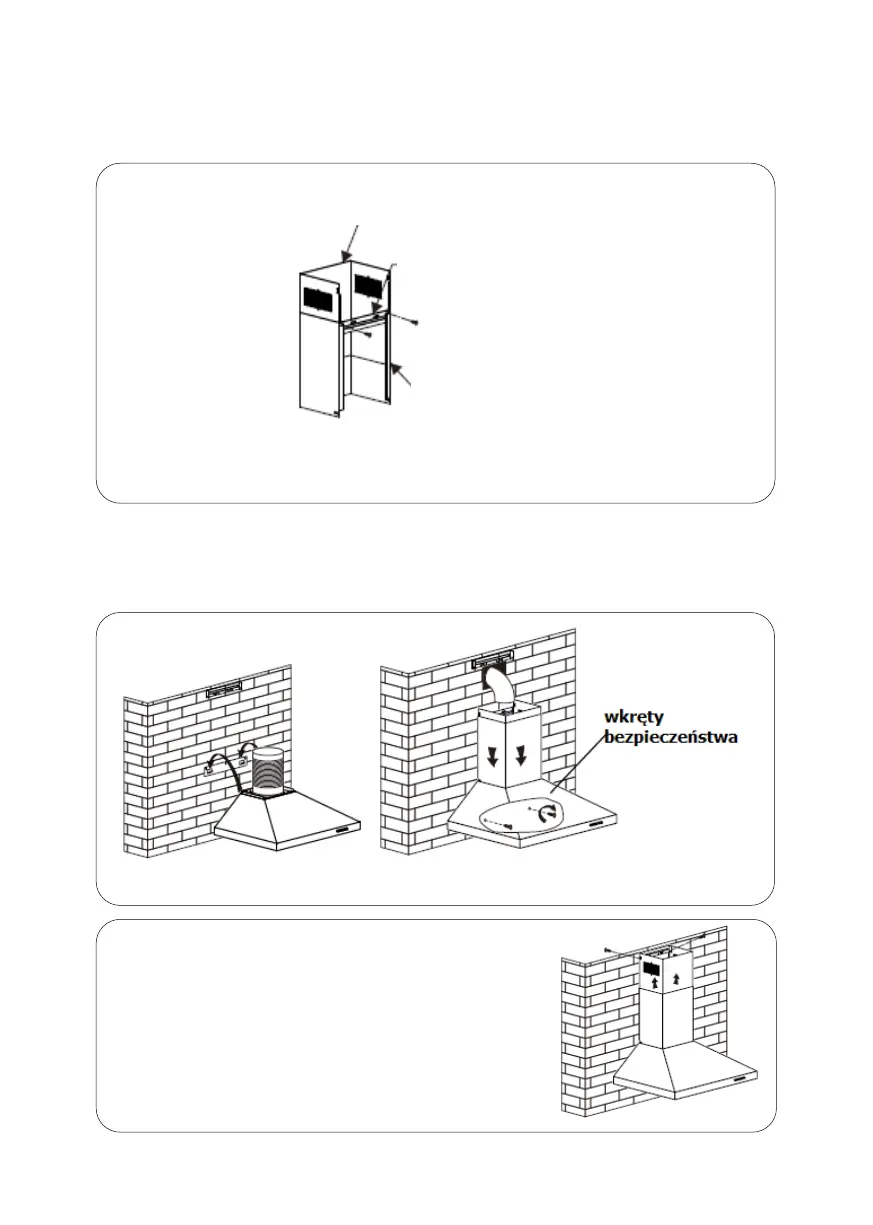 wkręty bezpieczeństwa