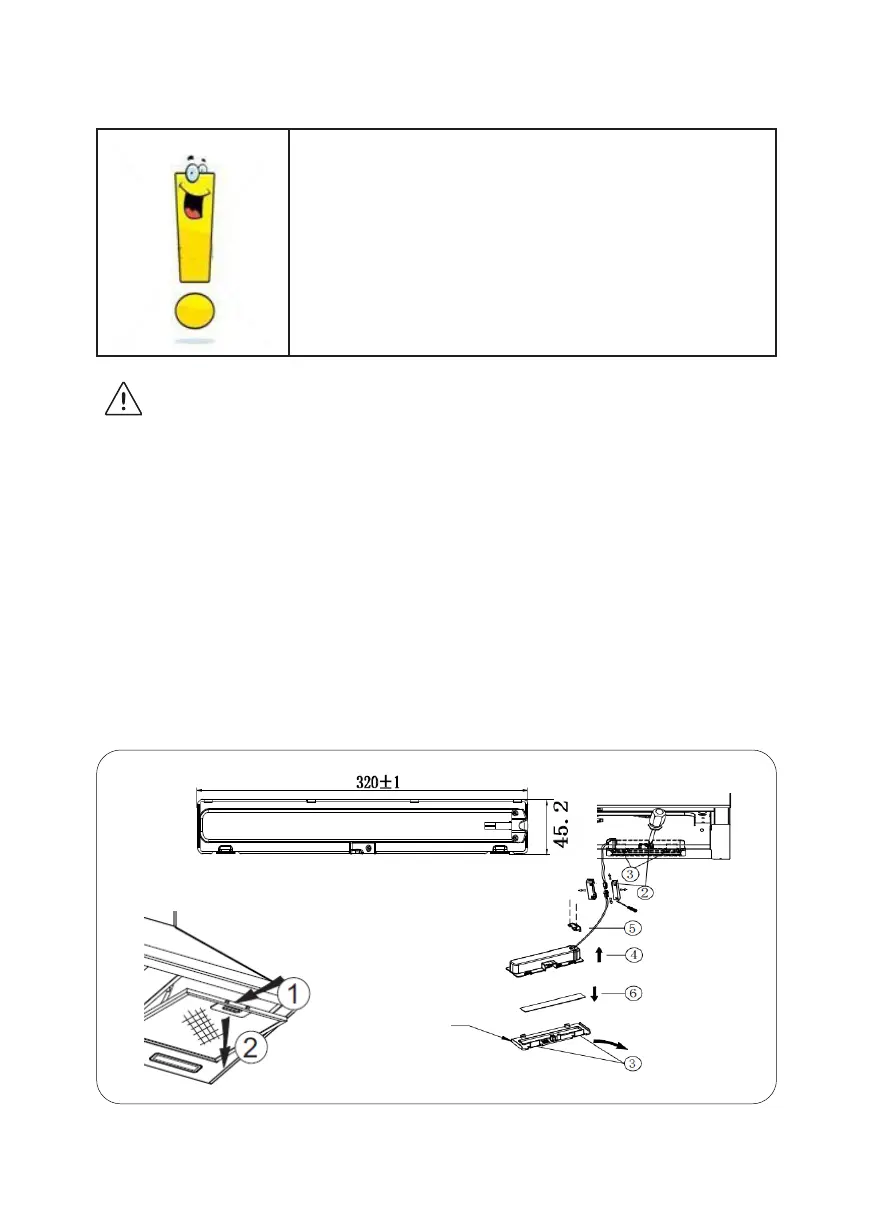 320±1

45.2

3

2

5

4

6

3

1

2