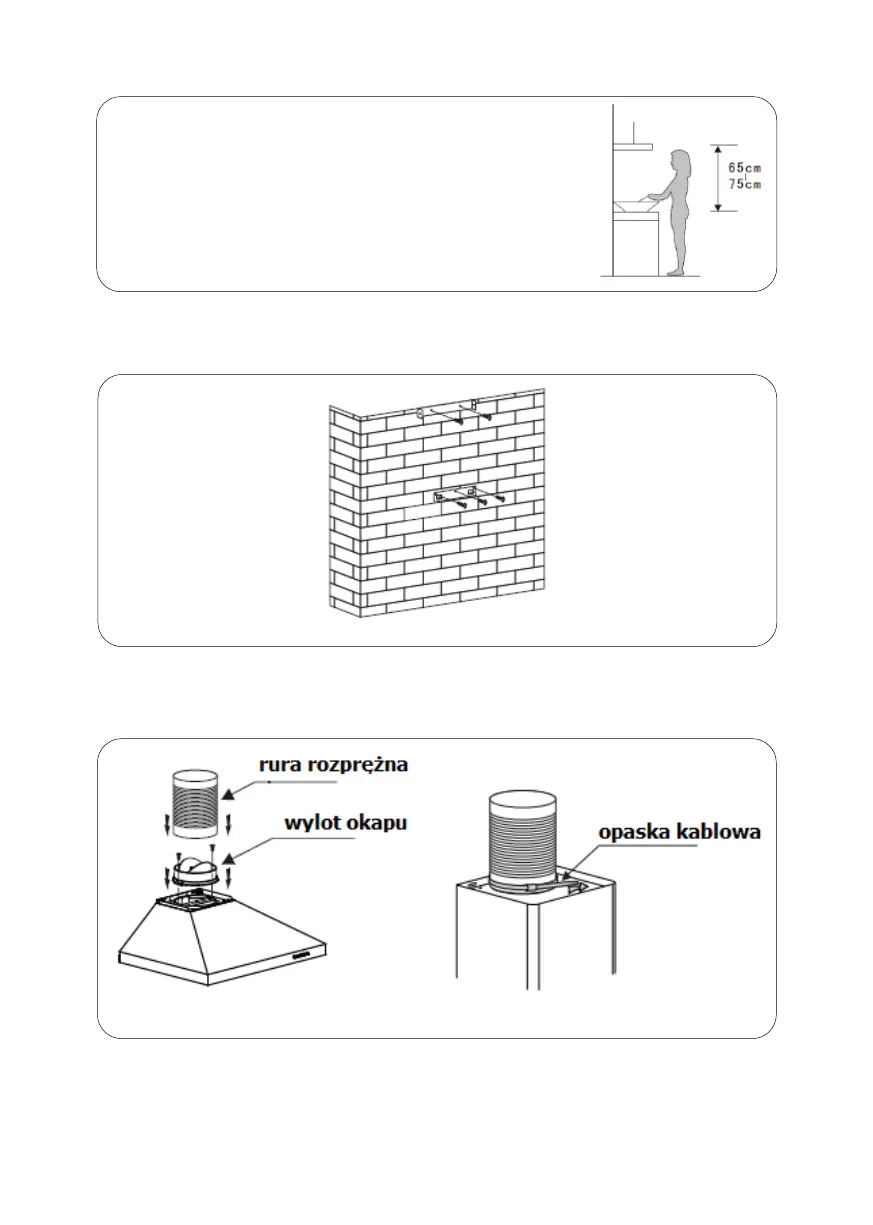 65cm
75cm

rura rozprężna

wylot okapu

opaska kablowa