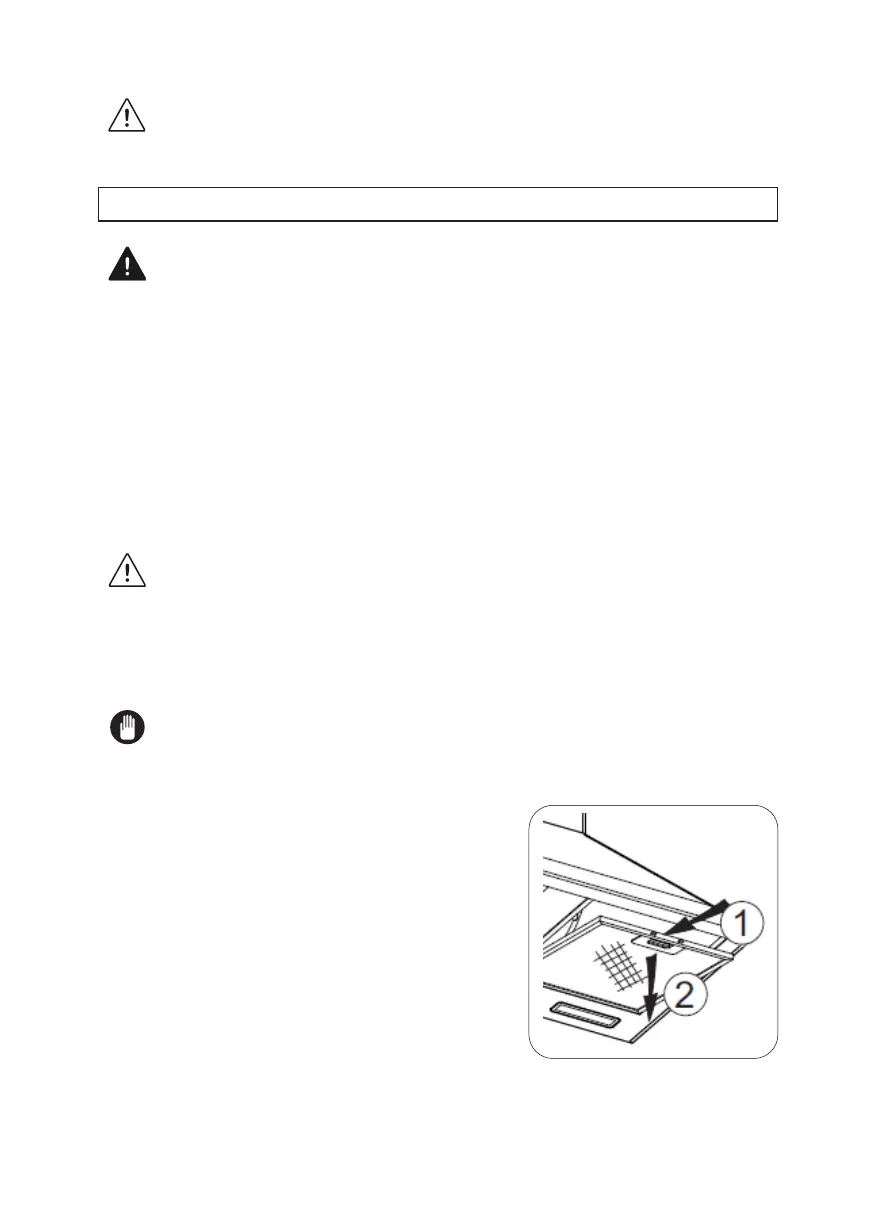 1

2