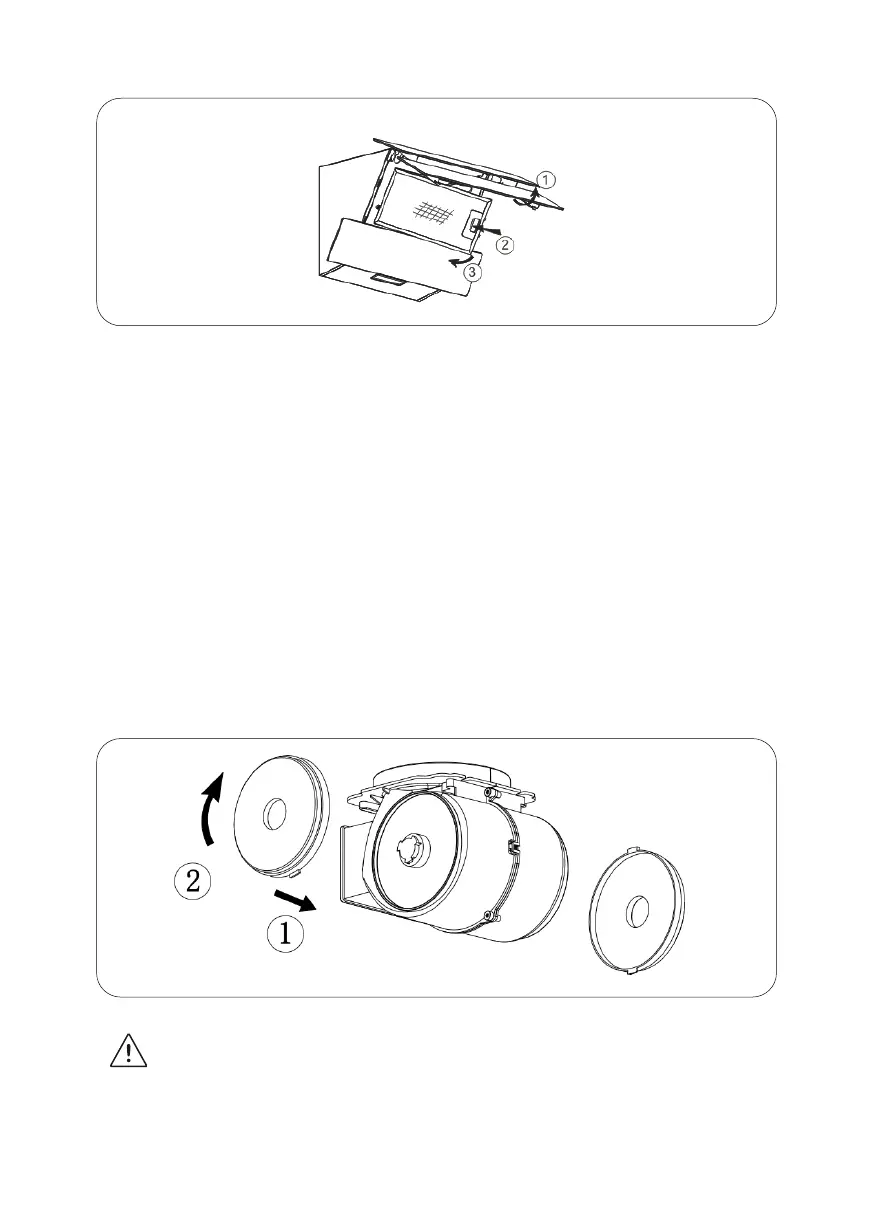 ①
②
③

②
①