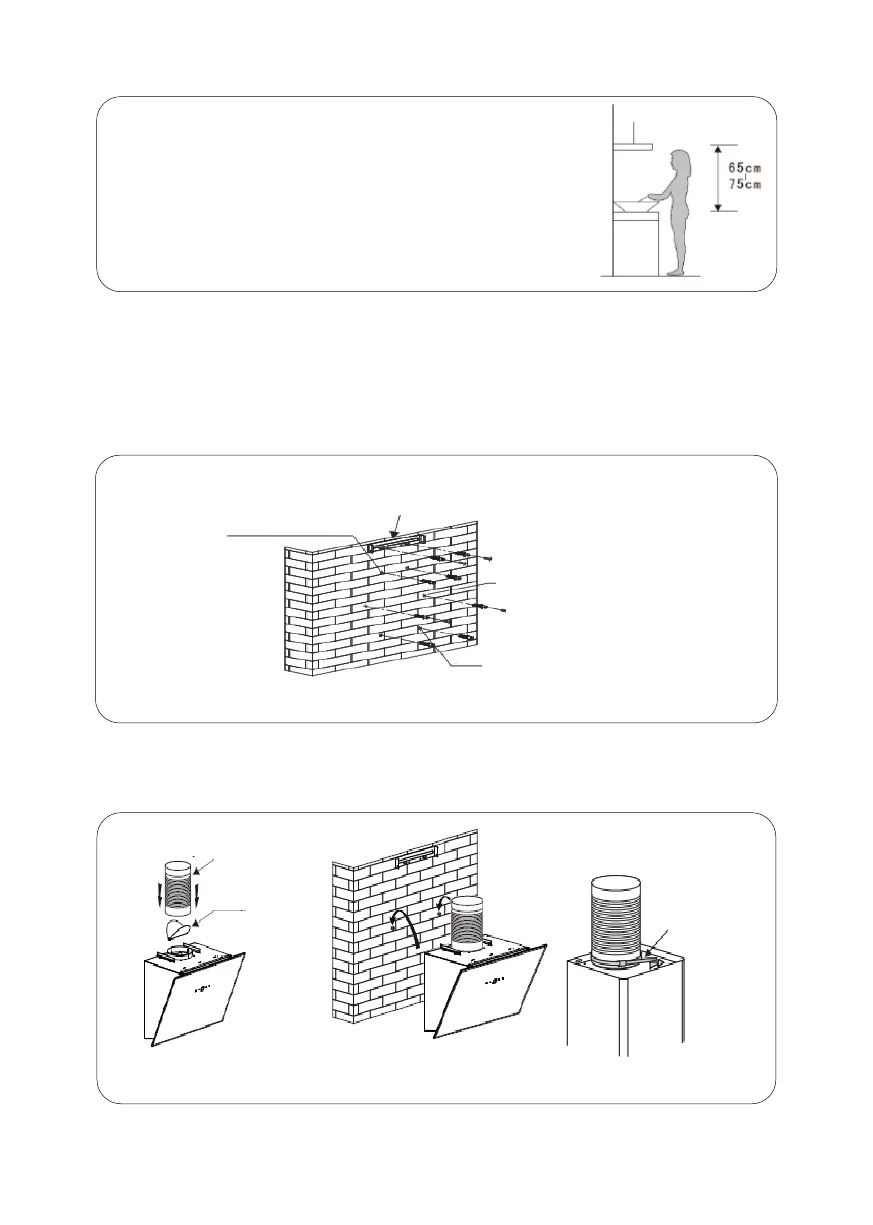 65cm
75cm