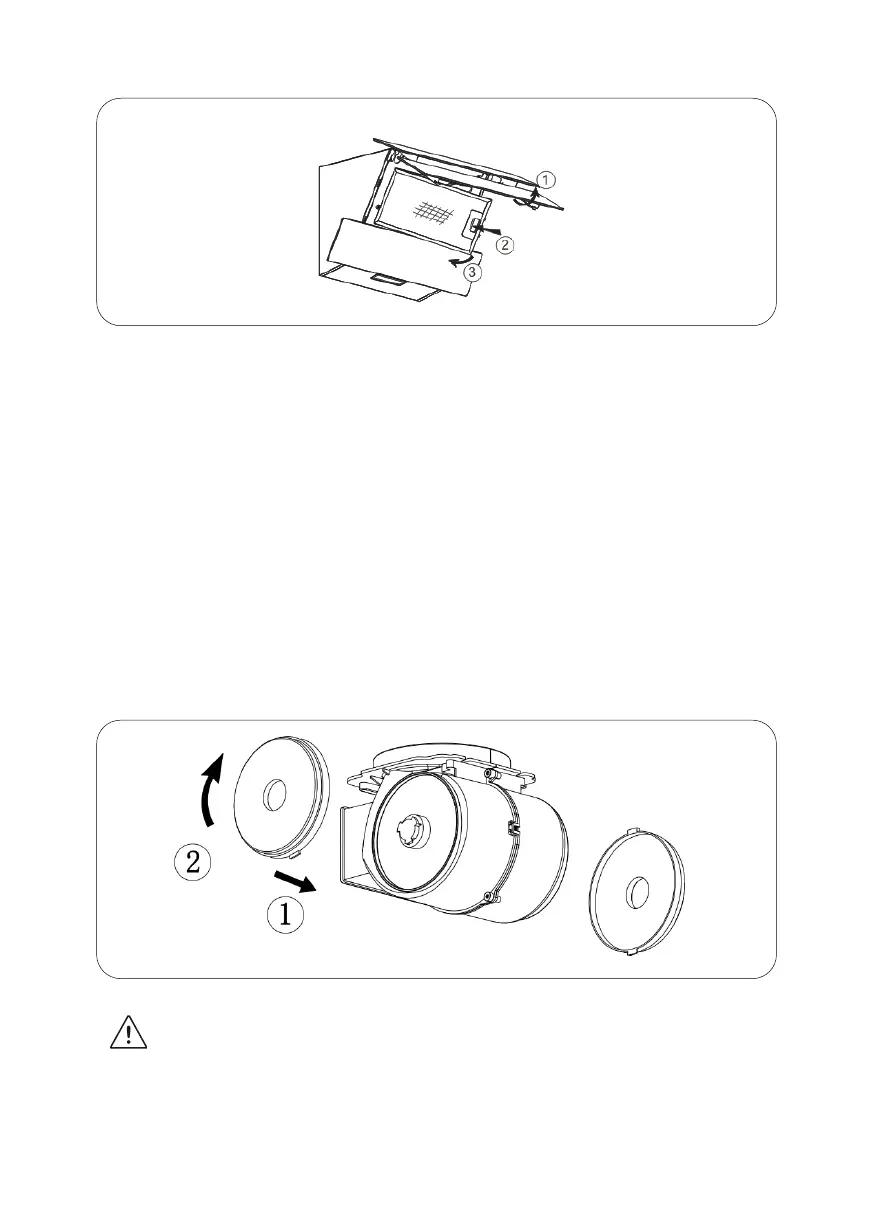 ①
②
③

②
①