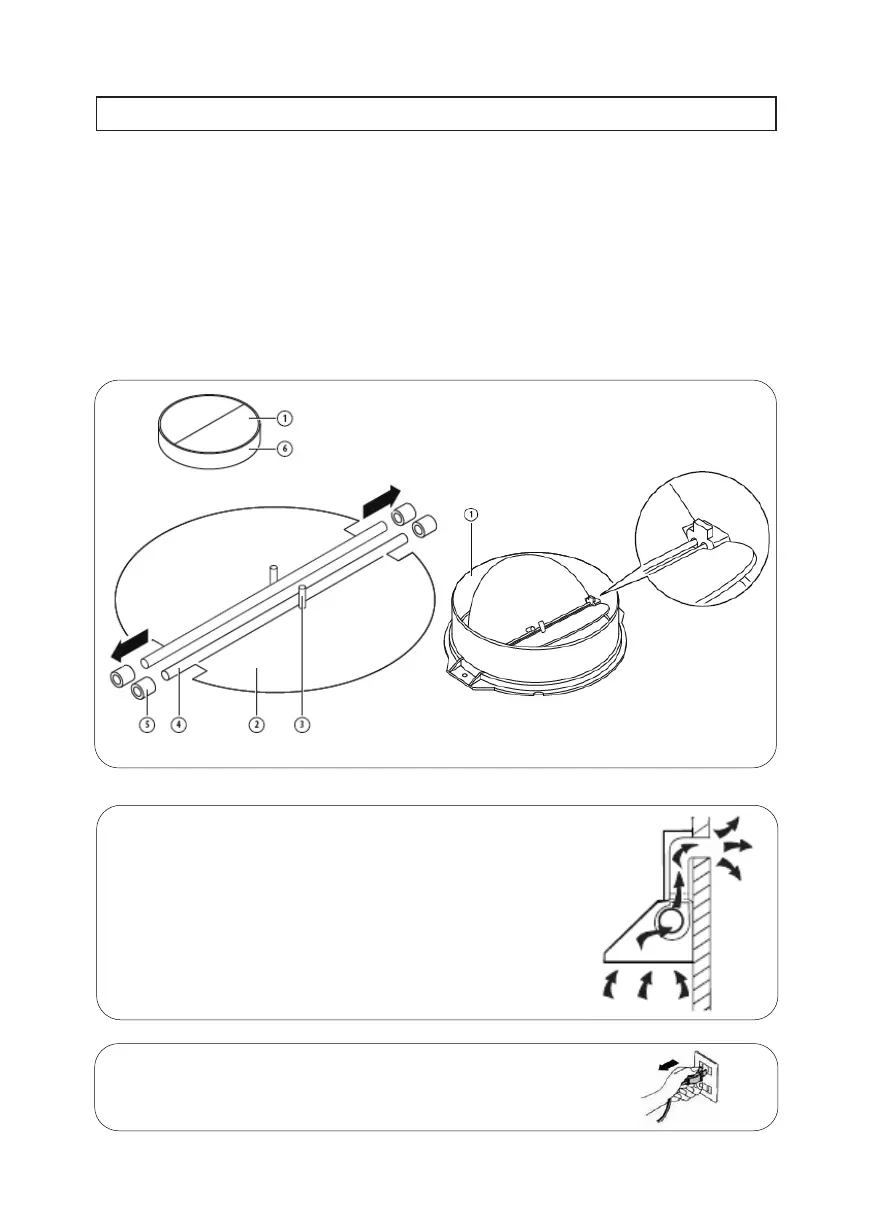 1
6
1
5
4
2
3