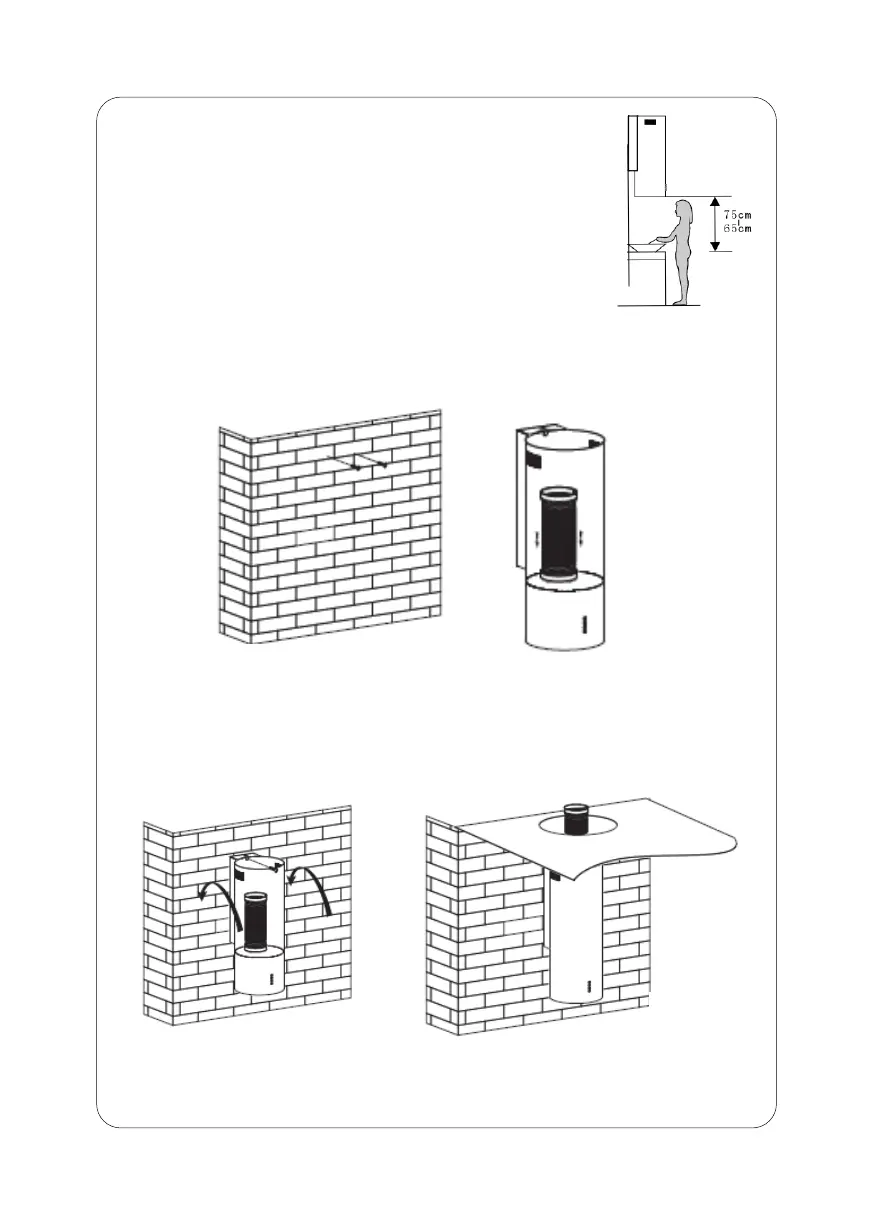 75cm
65cm