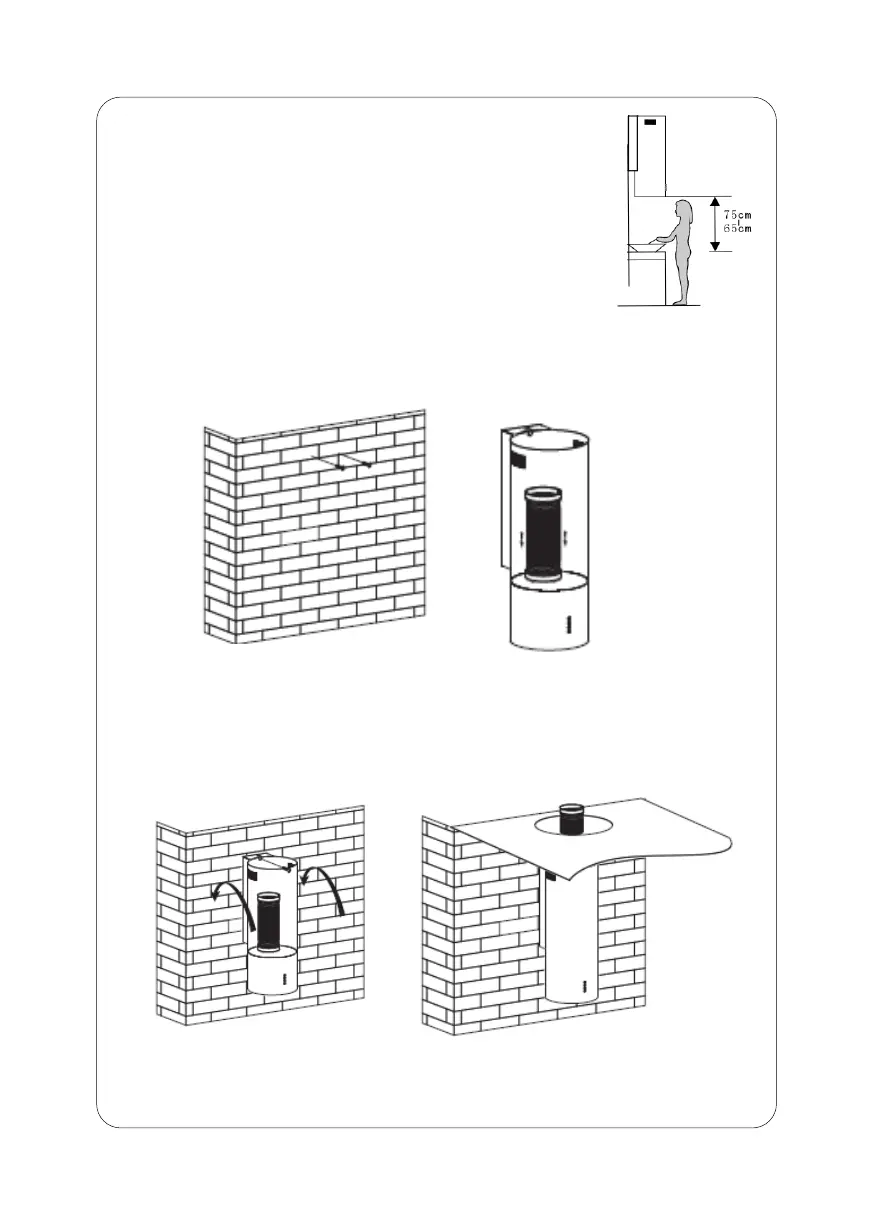 75cm
65cm