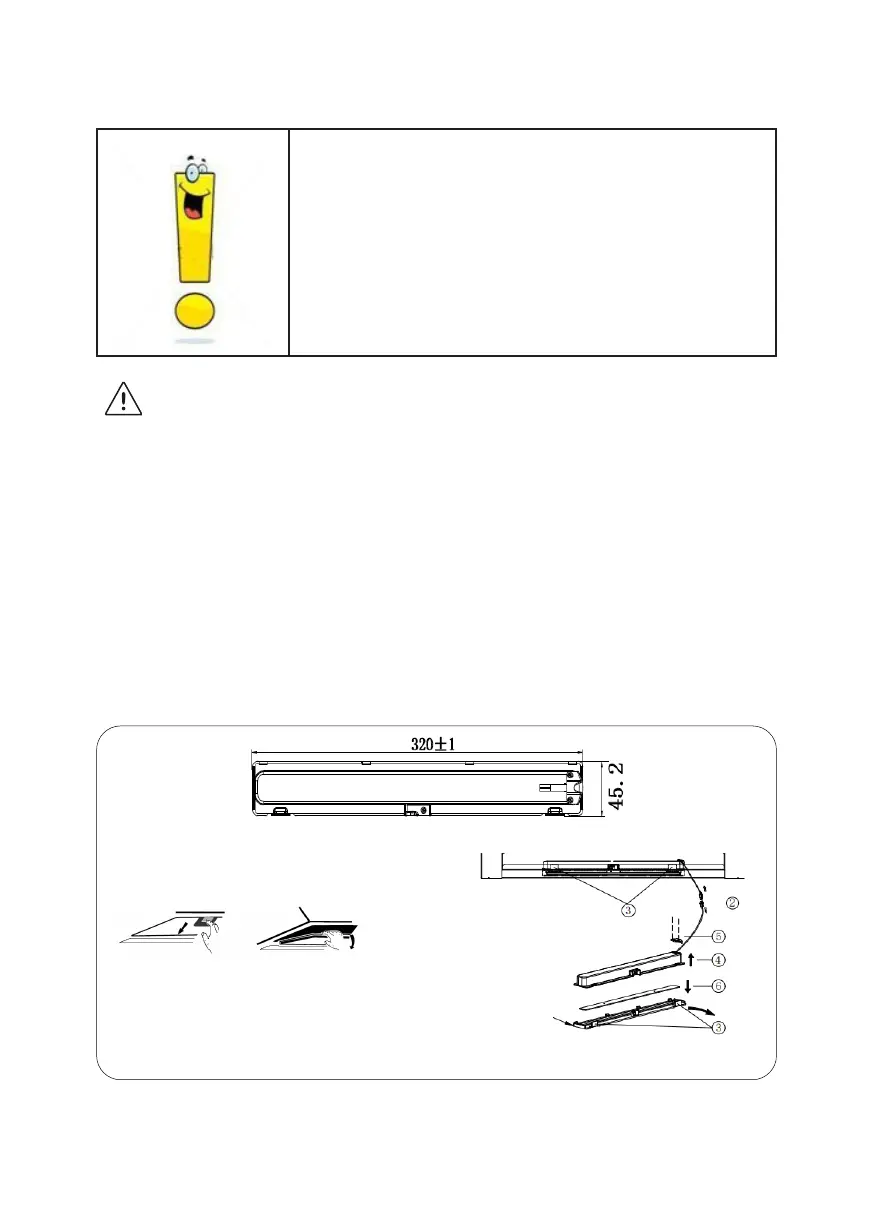 320±1

45.2

③

②

⑤

④

⑥

③