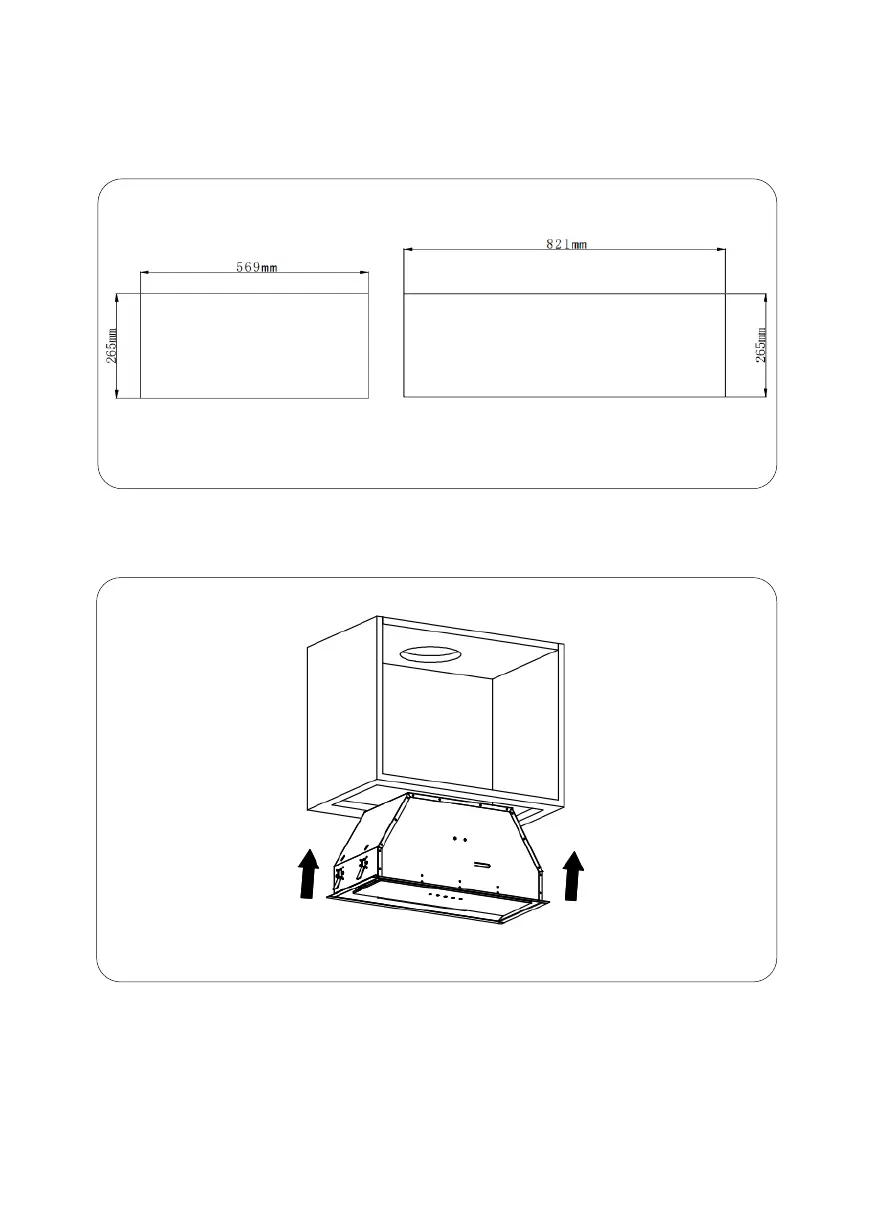 569mm

265mm

821mm

265mm