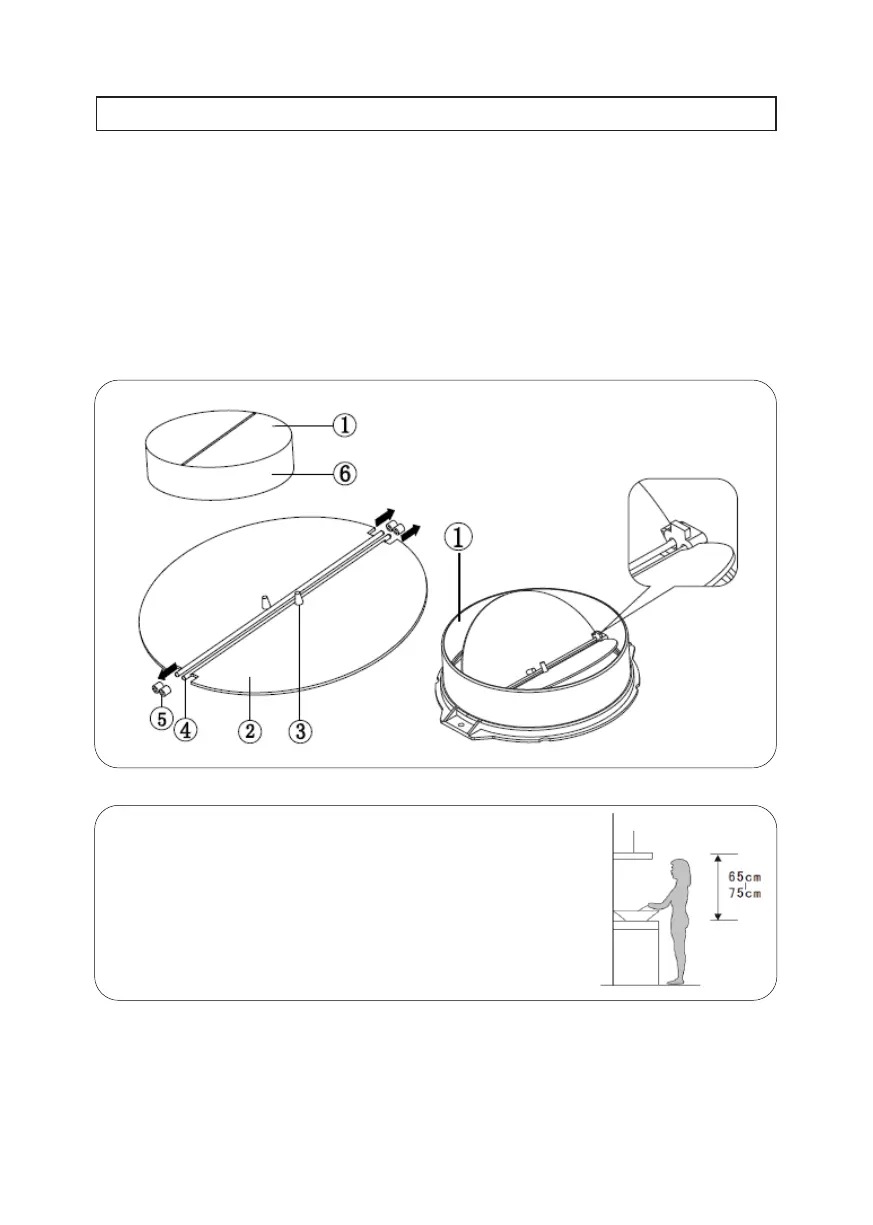 ①
⑥
①
⑤
④
②
③
65cm
75cm