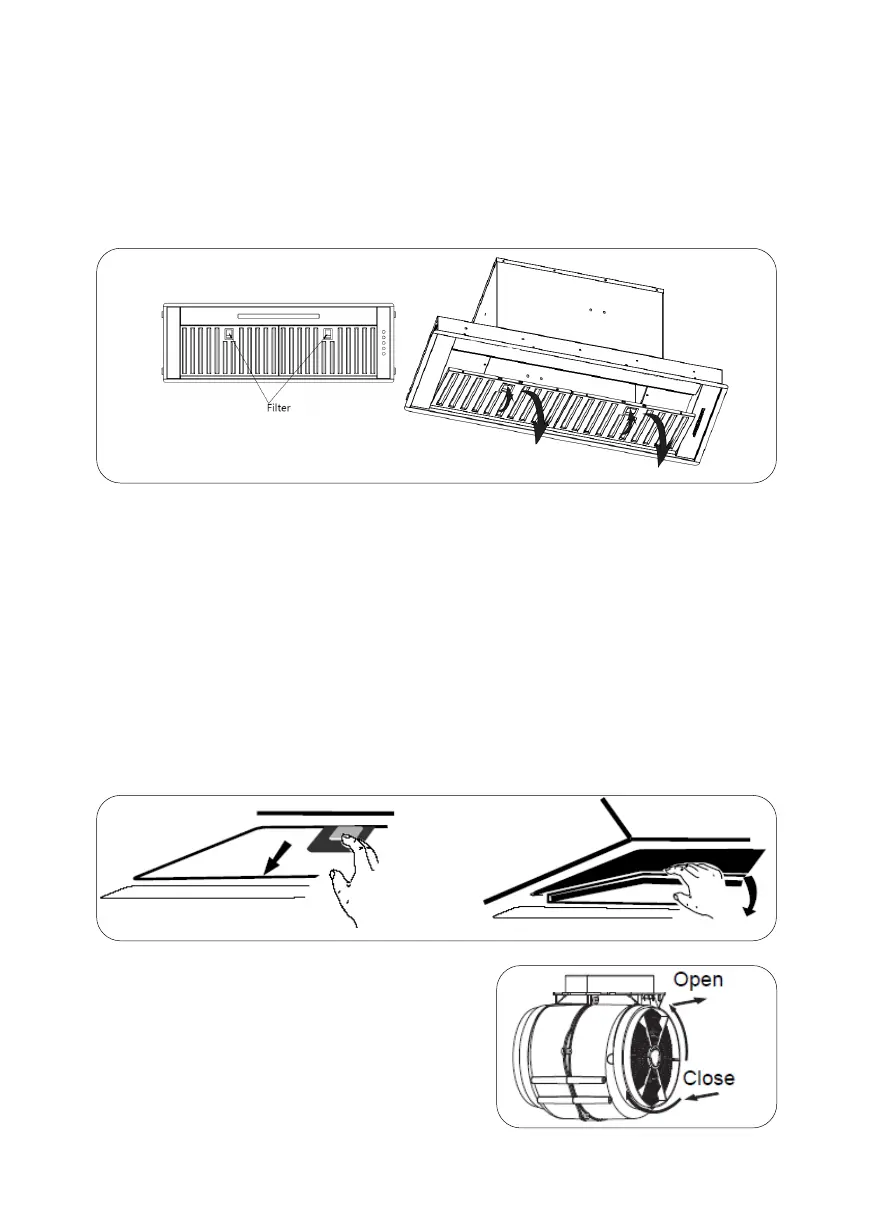 Filter

Open

Close