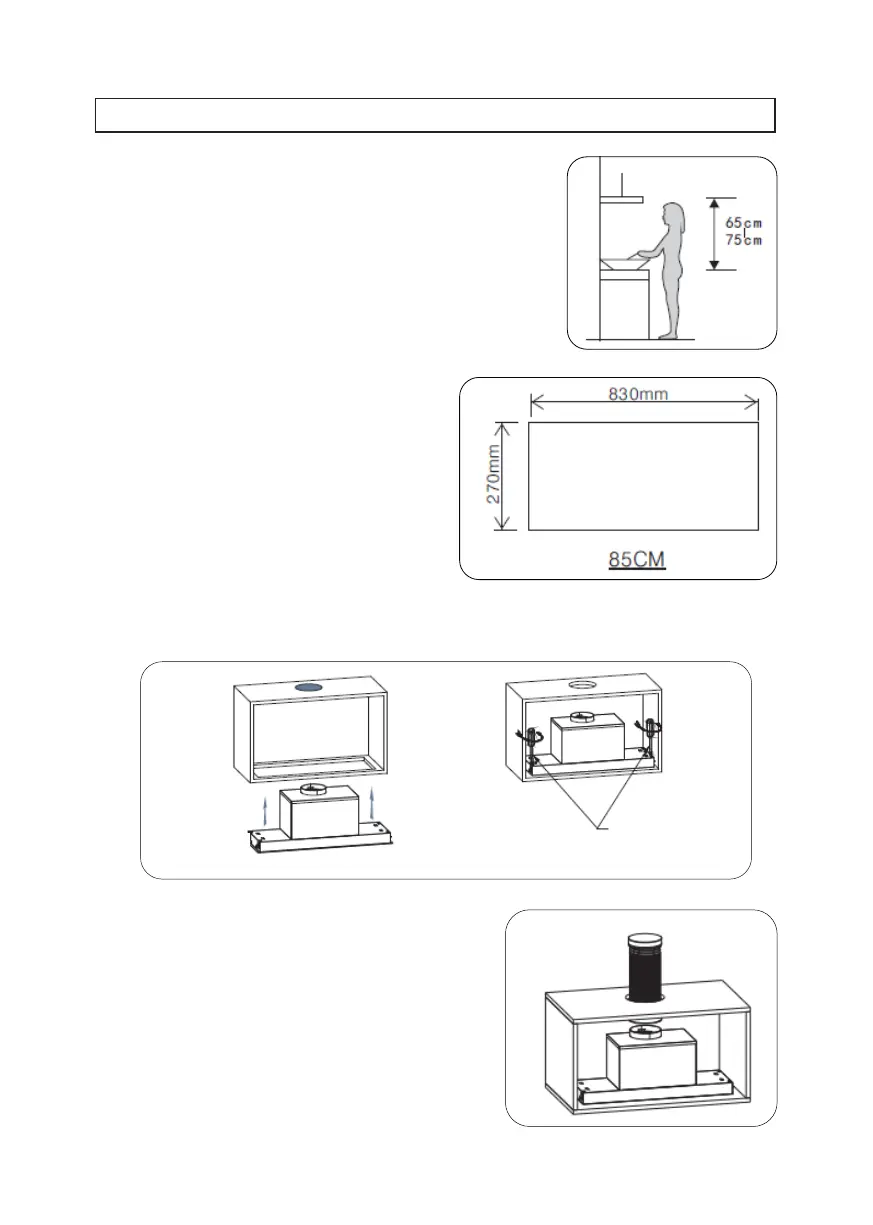 65cm
75cm

830mm
270mm
85CM